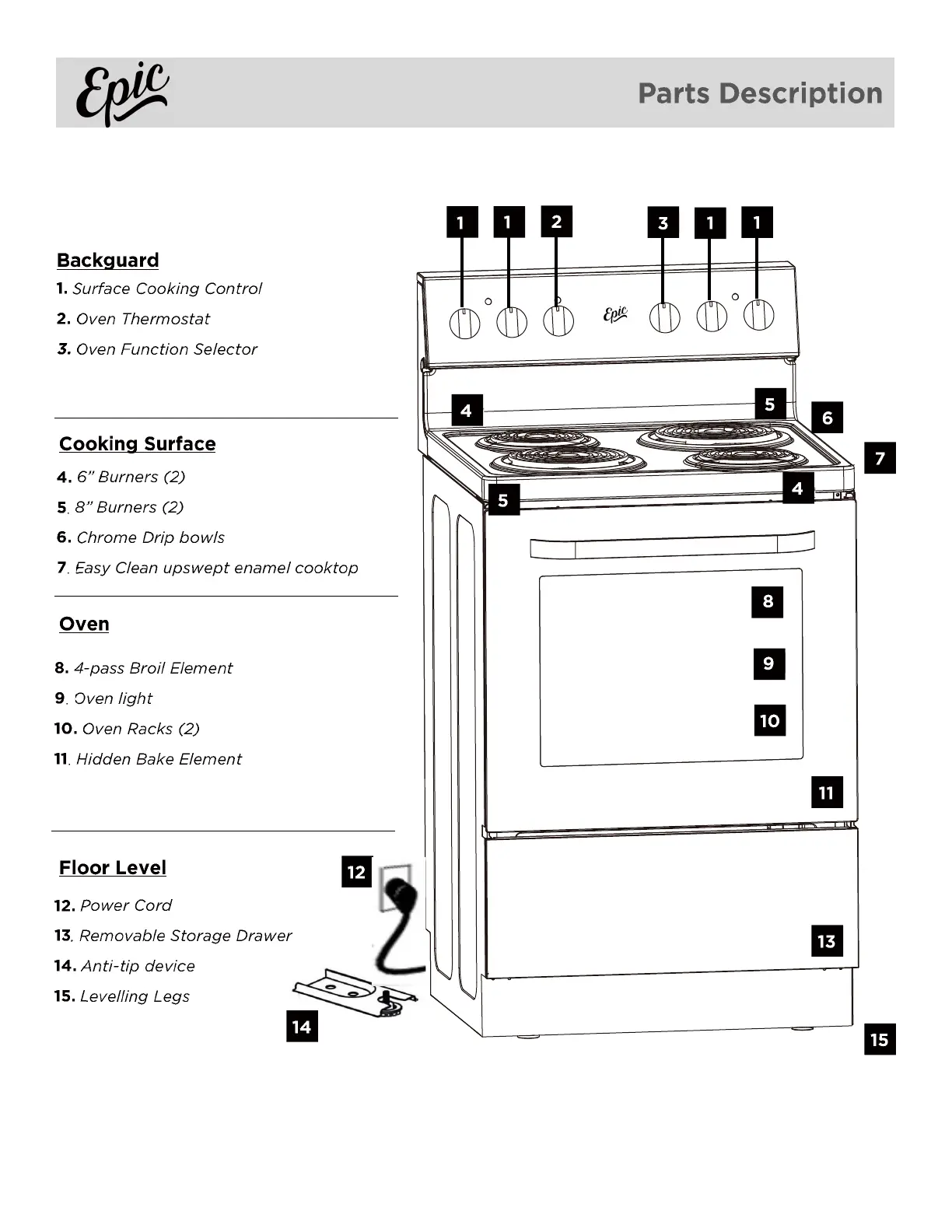 Epic

Parts Description

Backguard
1. Surface Cooking Control
2. Oven Thermostat
3. Oven Function Selector

Cooking Surface
4. 6" Burners (2)
5. 8" Burners (2)
6. Chrome Drip bowls
7. Easy Clean upswept enamel cooktop

Oven
8. 4-pass Broil Element
9. Oven light
10. Oven Racks (2)
11. Hidden Bake Element

Floor Level
12. Power Cord
13. Removable Storage Drawer
14. Anti-tip device
15. Levelling Legs

1 1 2 3 1 1

Epic

4 5 6 7 5 4 8 9 10 11 12 13 14 15