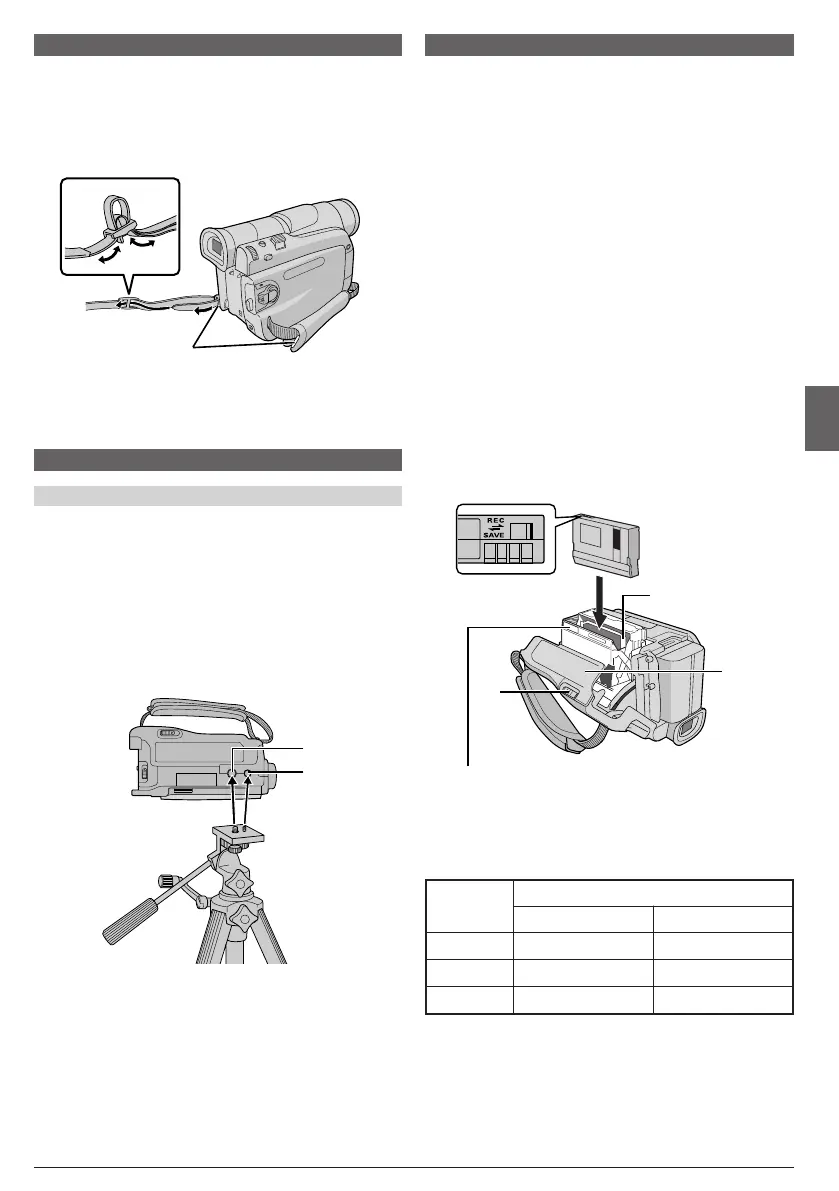 REC
SAVE