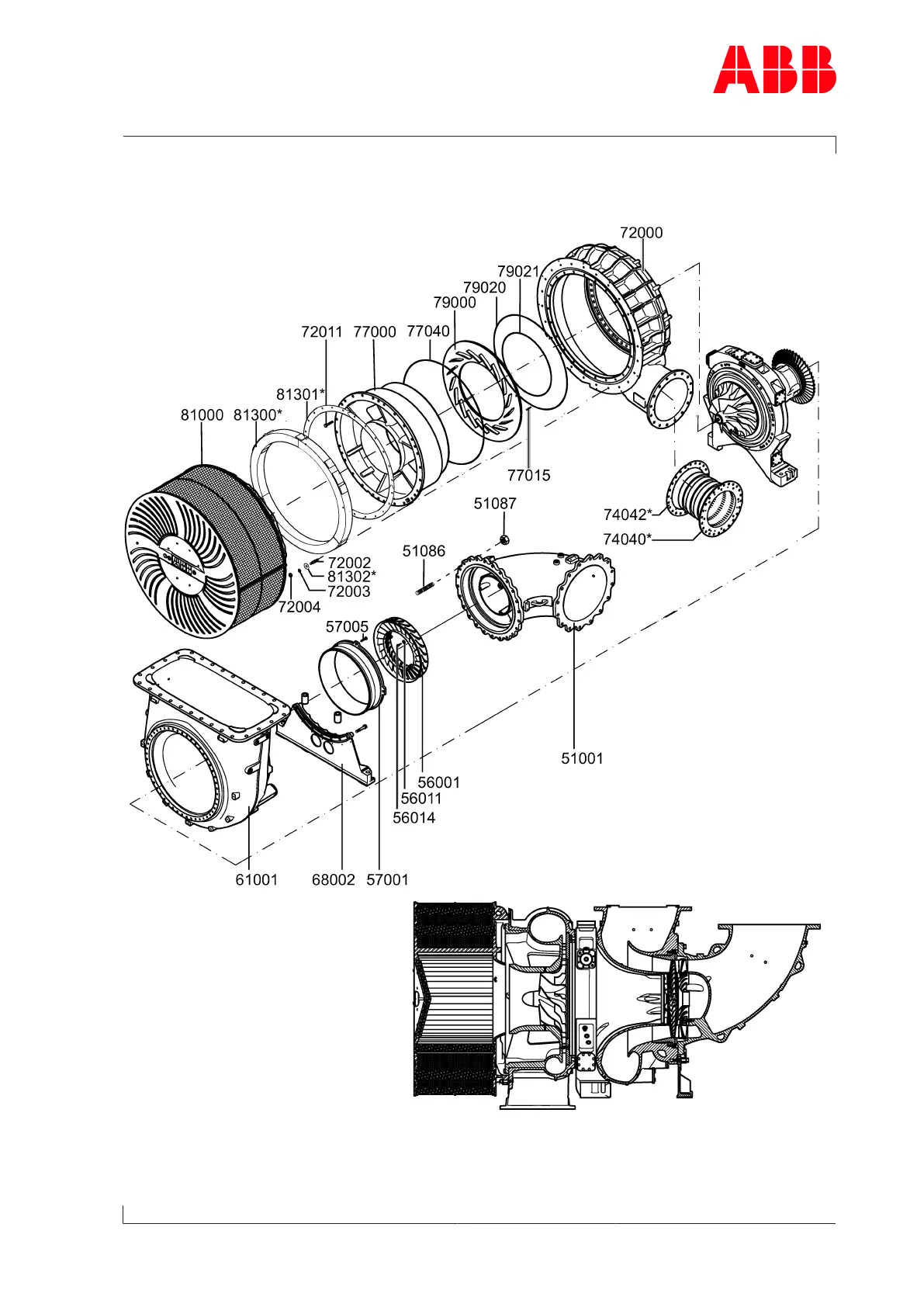 ABB

72000
79021
79020
79000
72011 77000 77040
81301*
81000 81300*
77015
51087
74042*
74040*
51086
72002
81302*
72003
72004
57005
51001
56001
56011
56014
61001 68002 57001