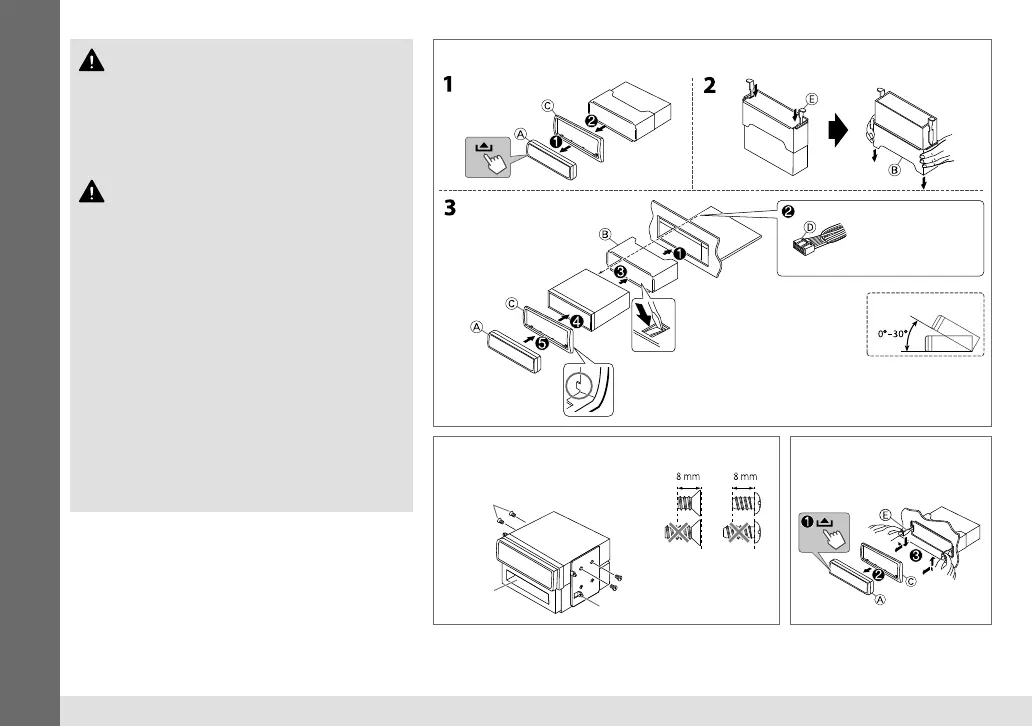 1

C

A

2

E

B

3

B

C

A

D

0°–30°

8 mm

8 mm

E

C

A