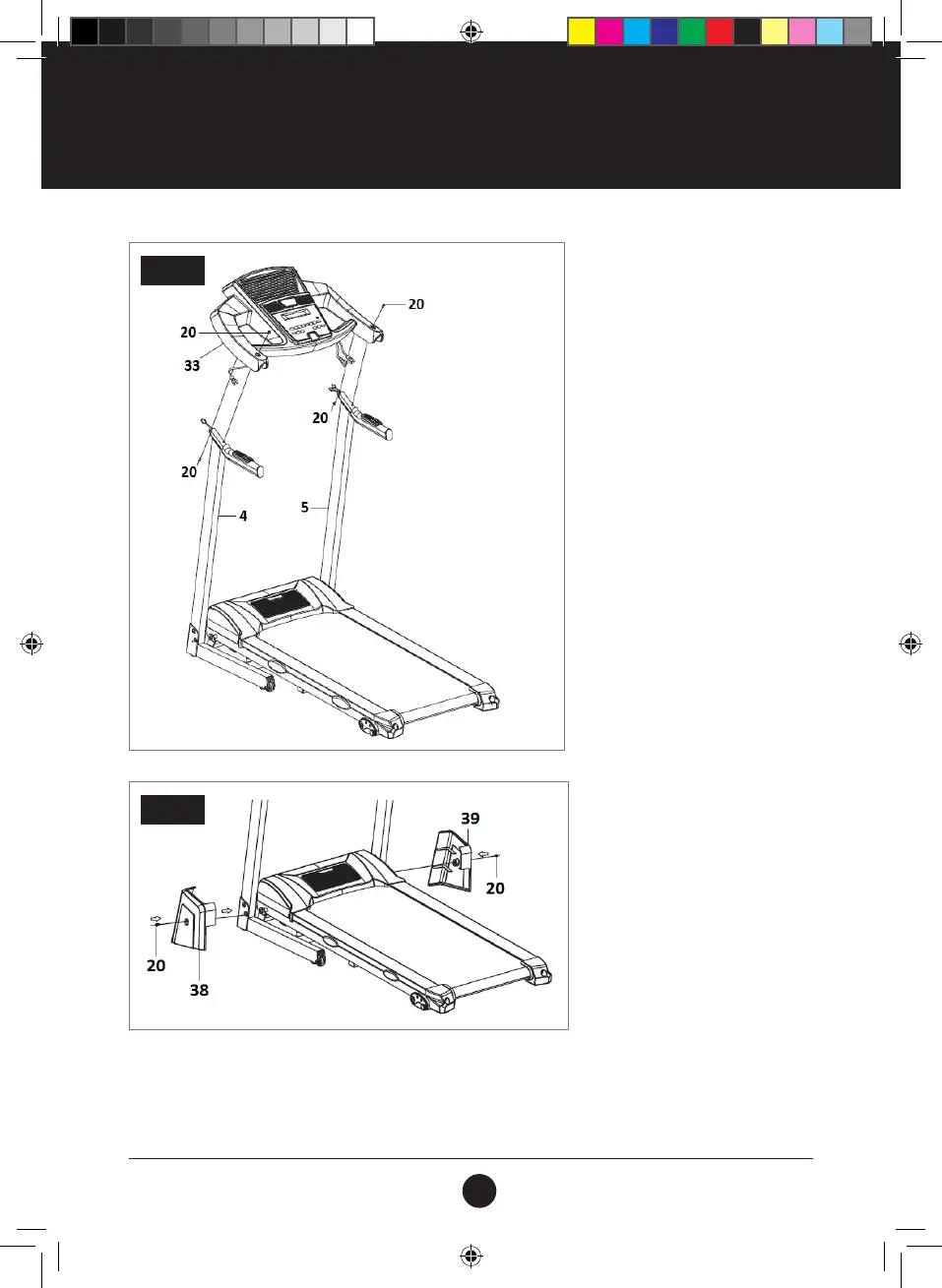 20

20

33

20

20

4

5

39

20

20

38