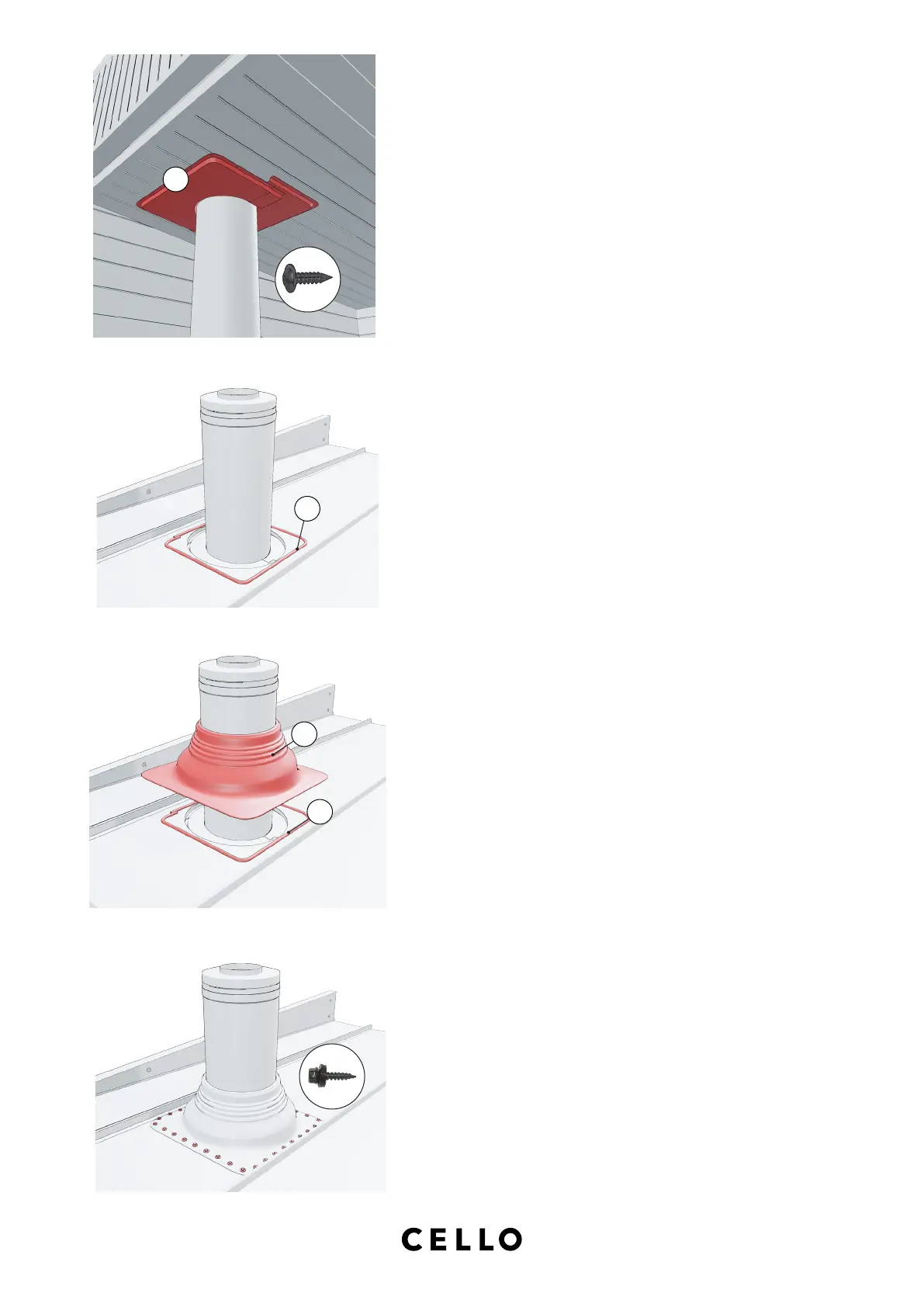 CELLO