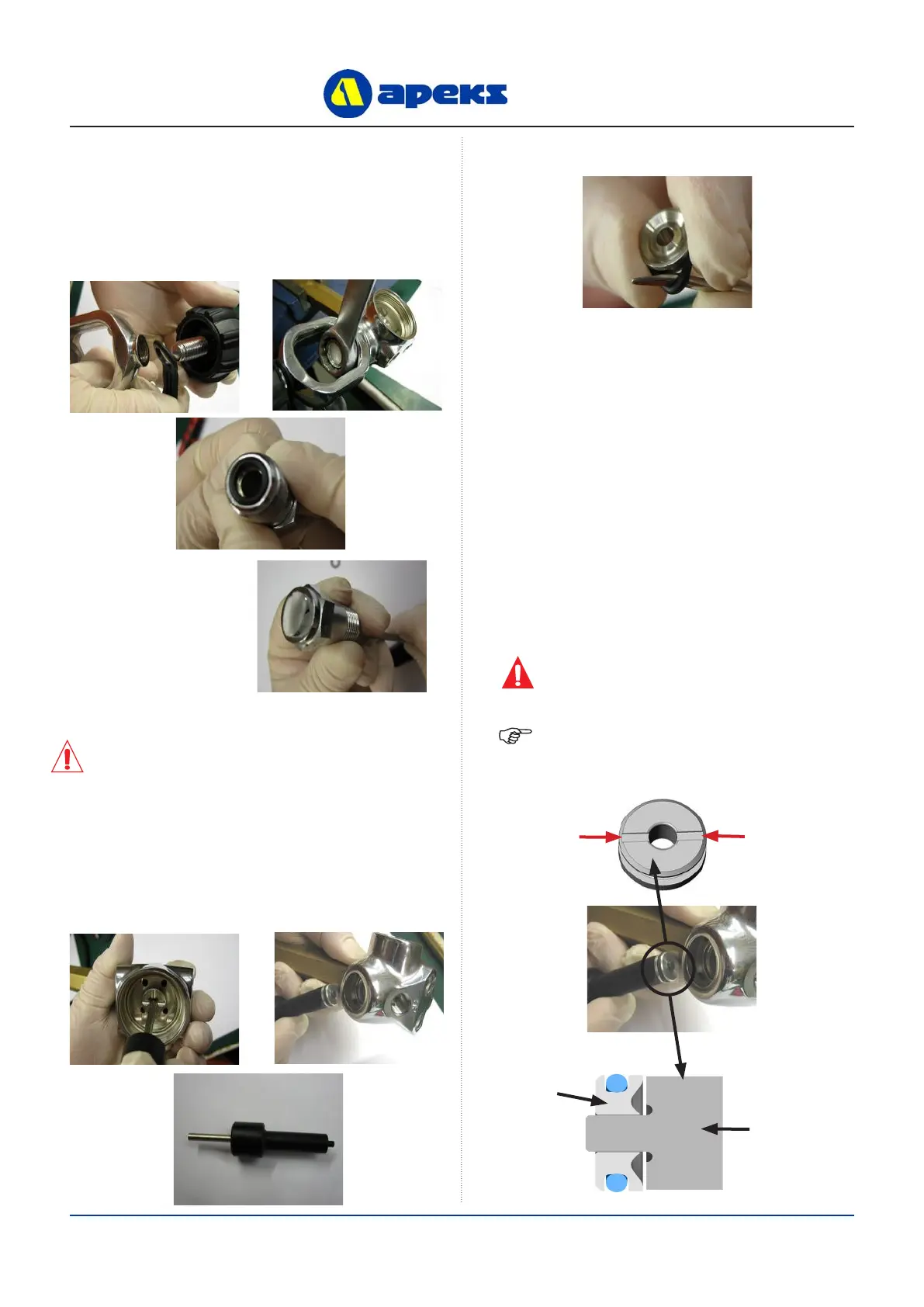 apeks