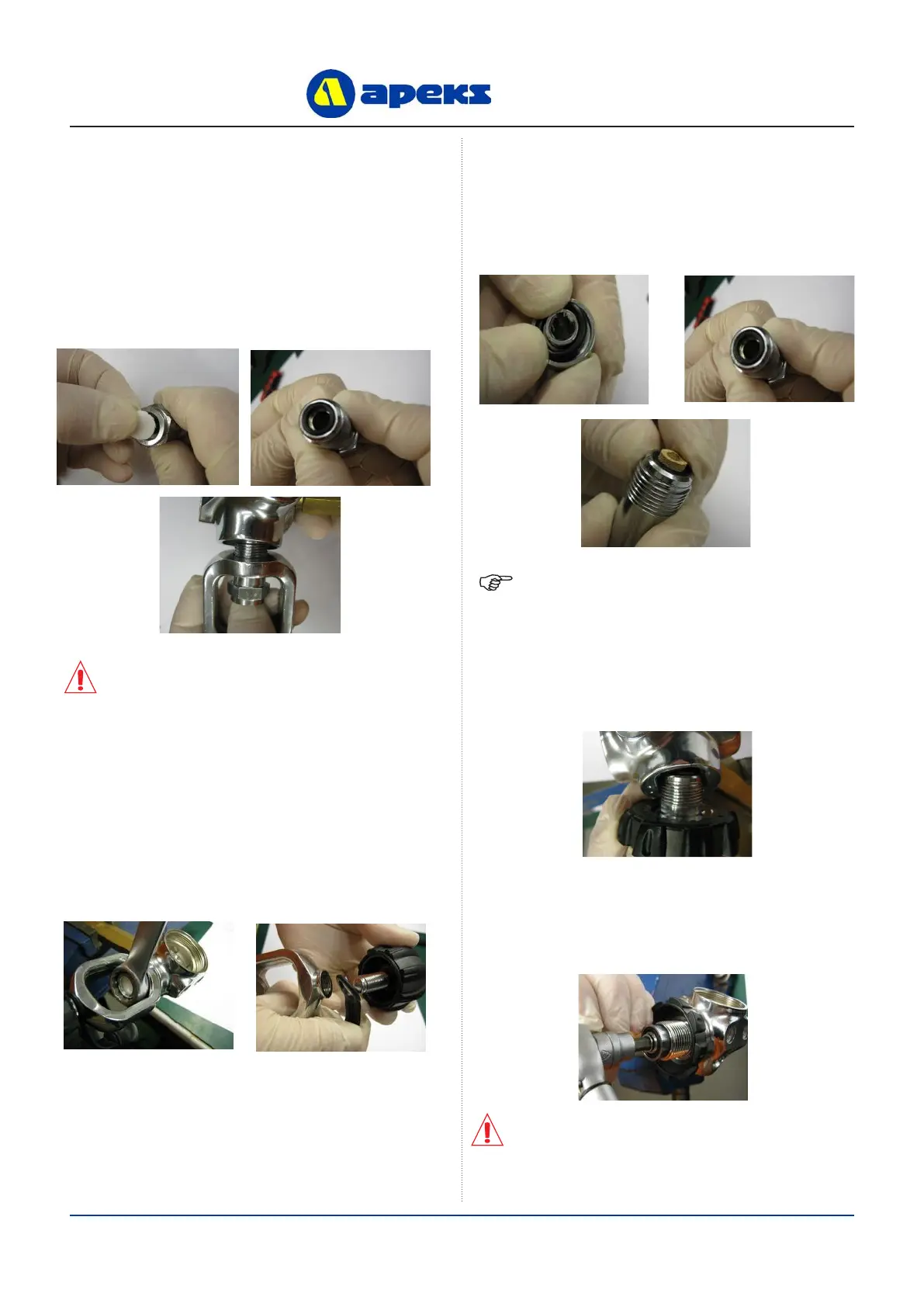 apeks