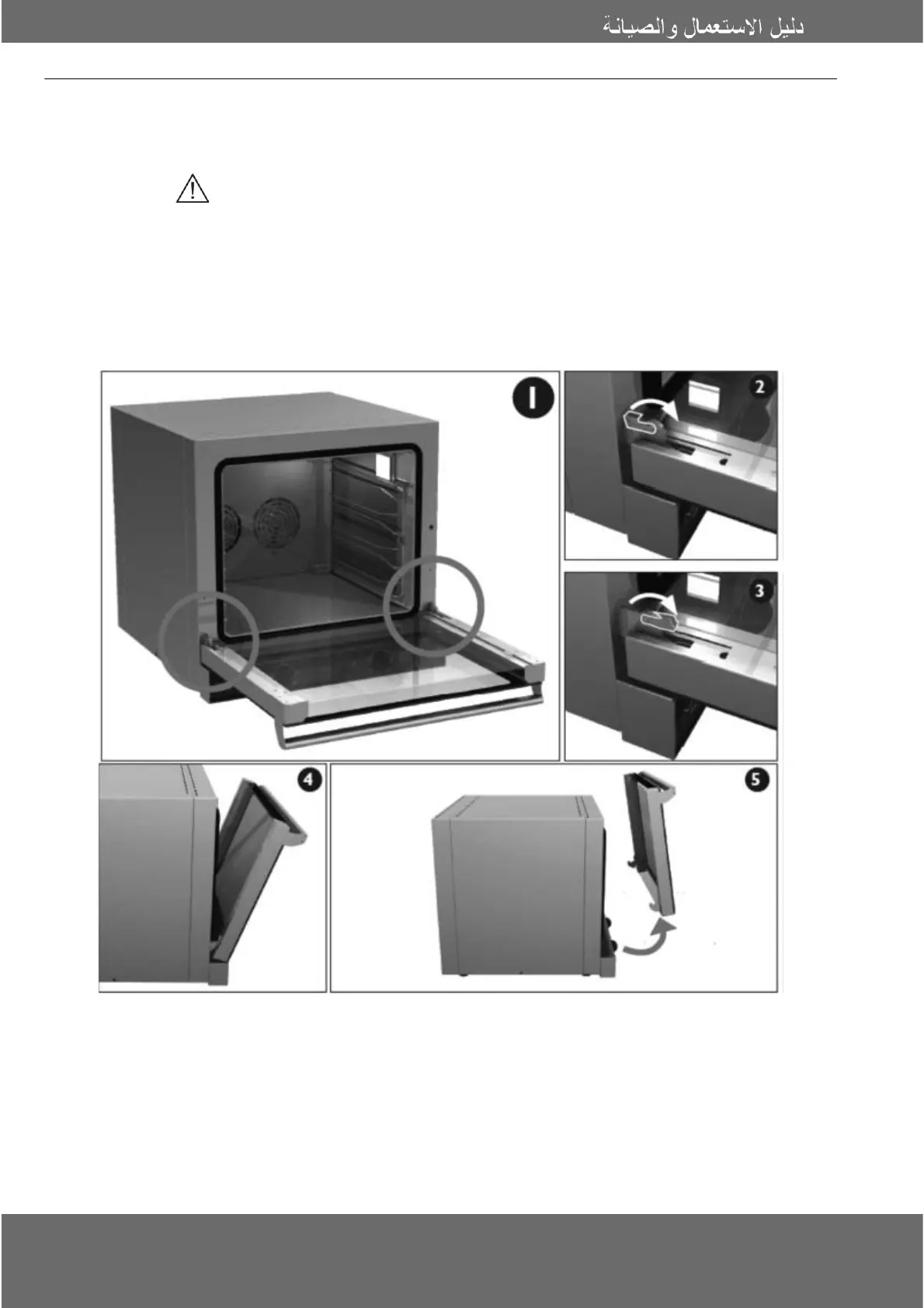 دليل الاستعمال والصيانة

1

2

3

4

5