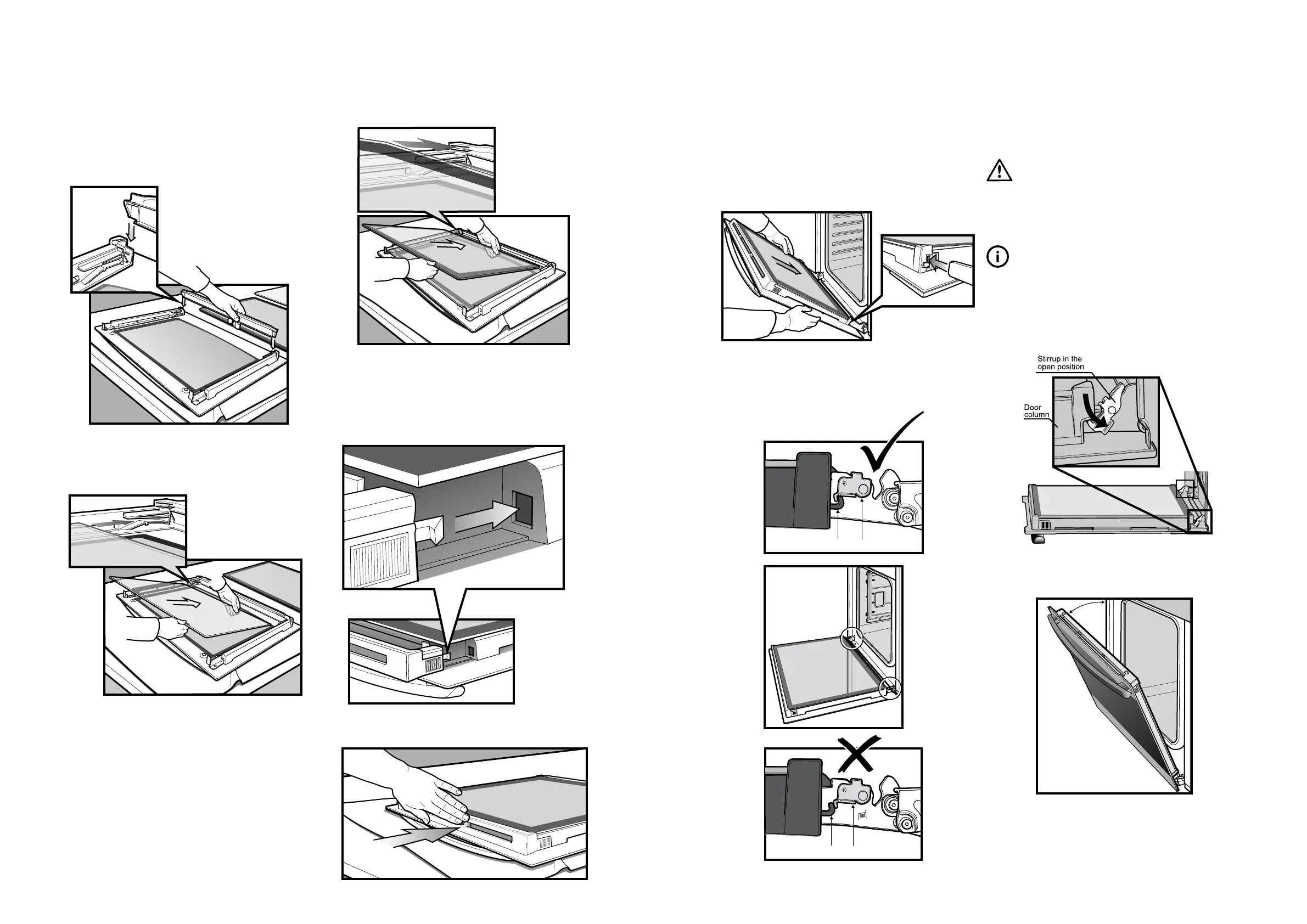 Stirrup in the open position

Door column