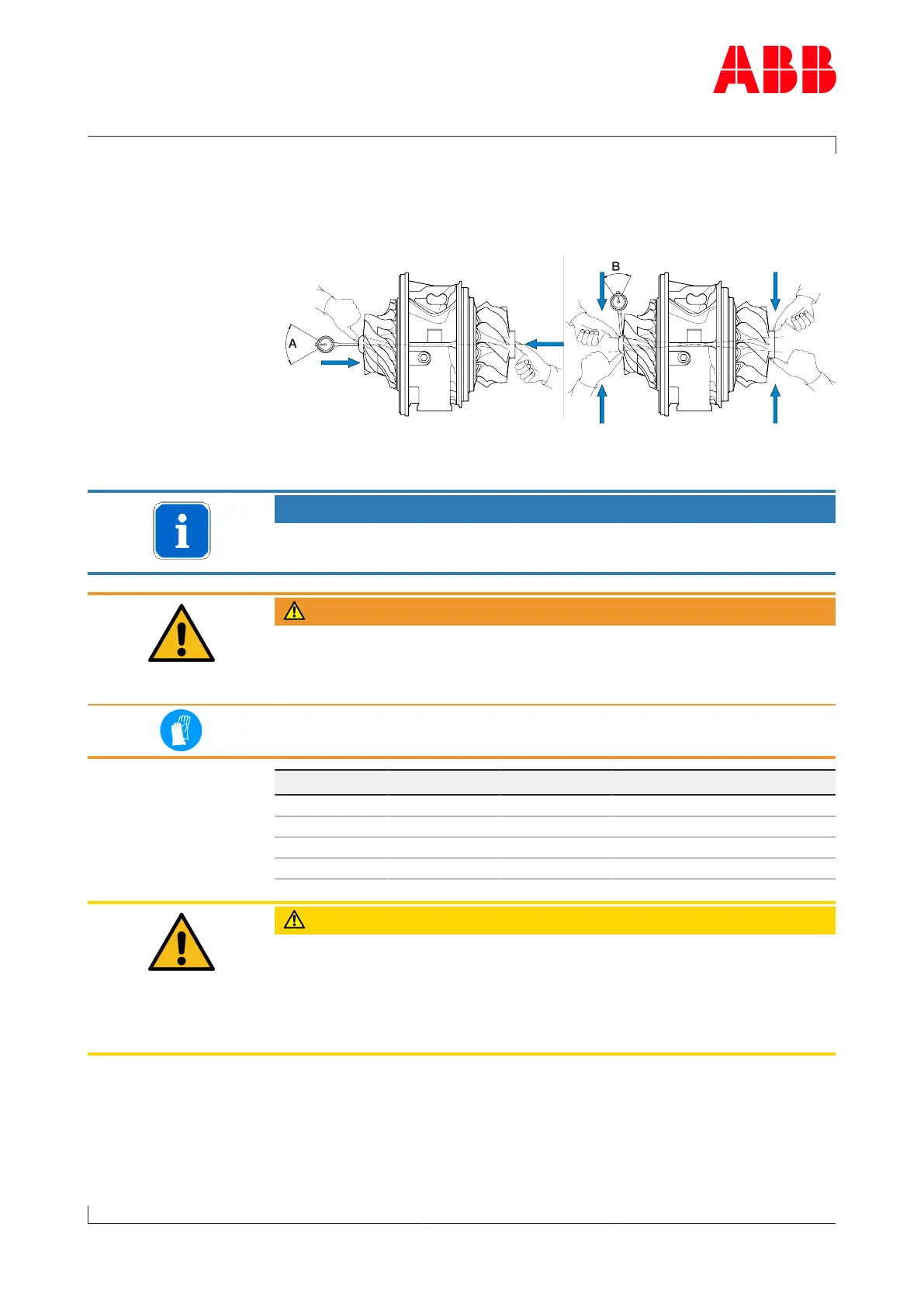 ABB

A

B