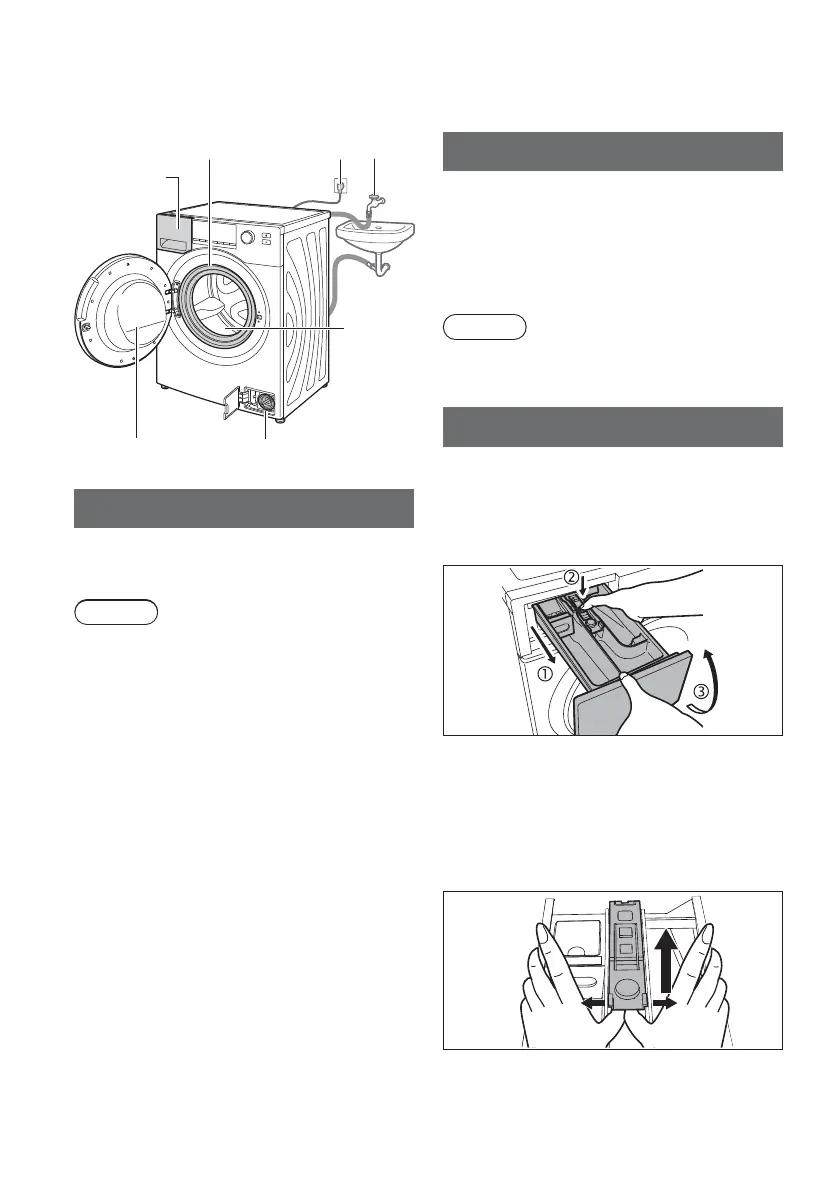 ①

②

③