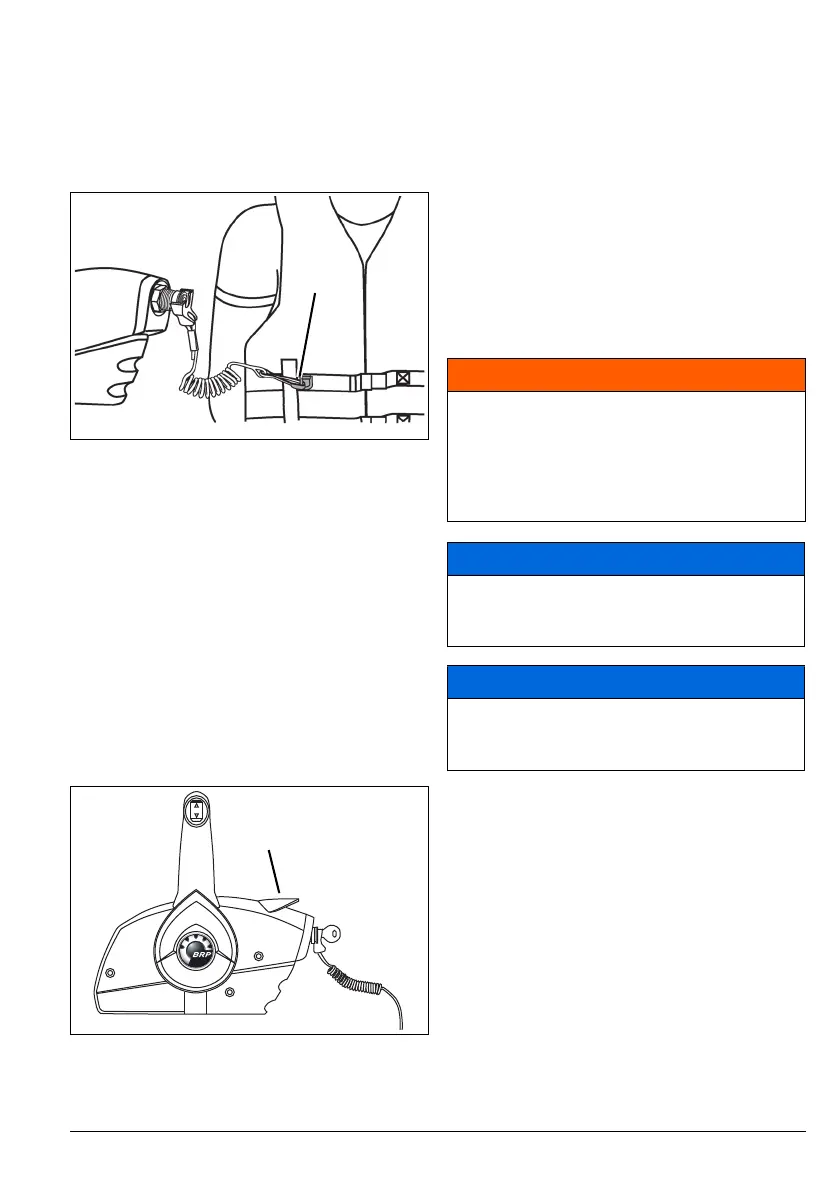 BRP