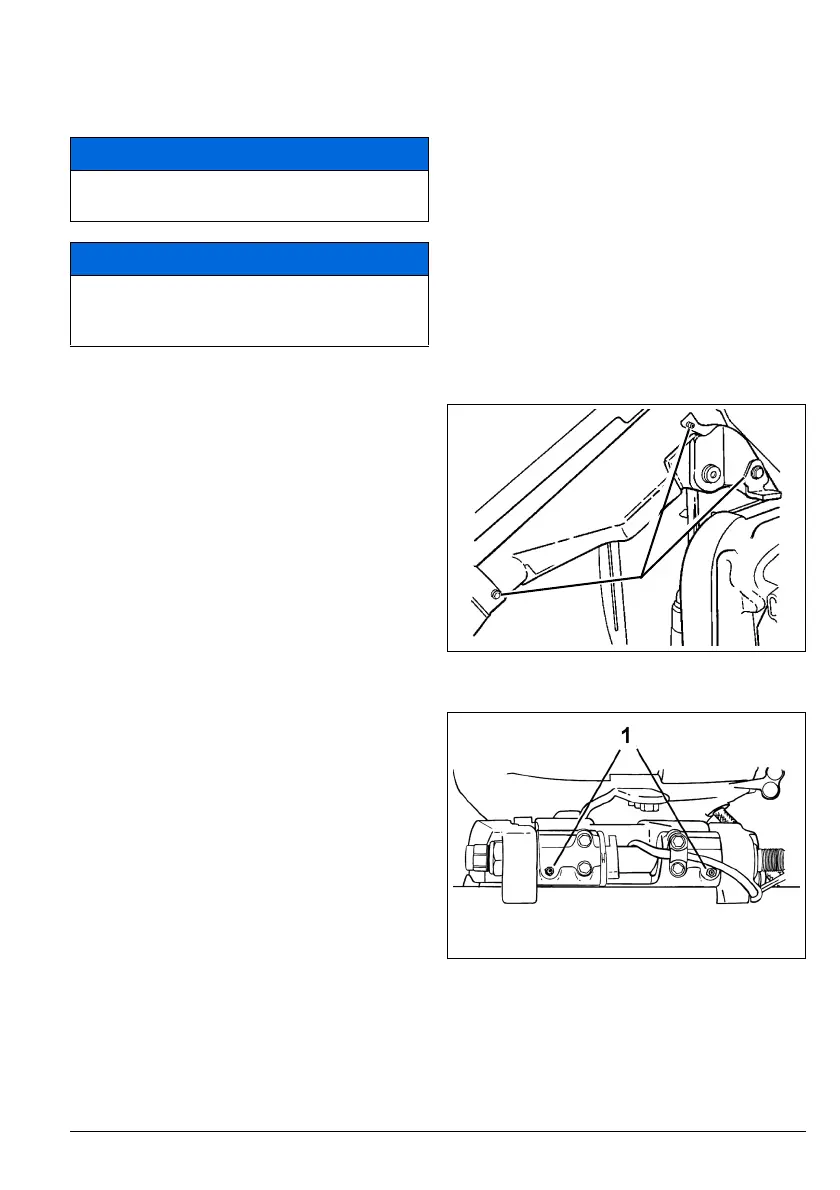 1