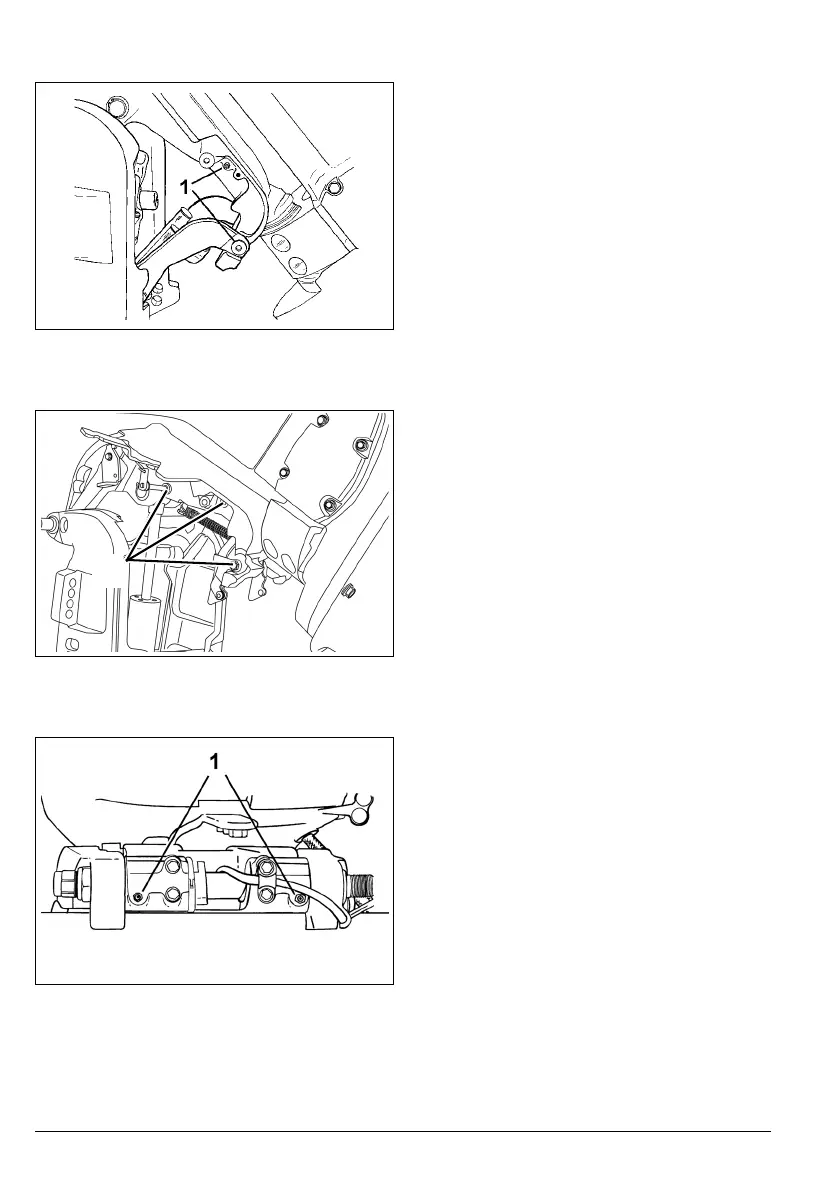 1

1