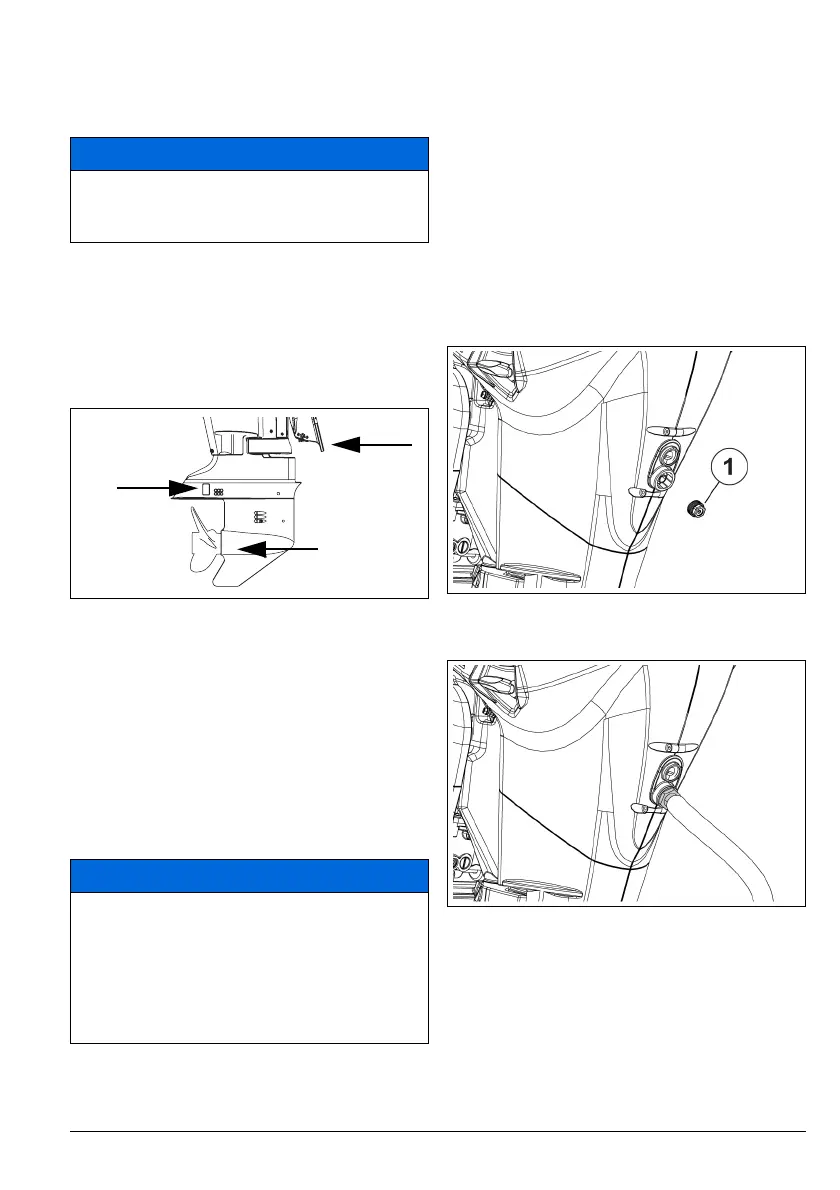 1