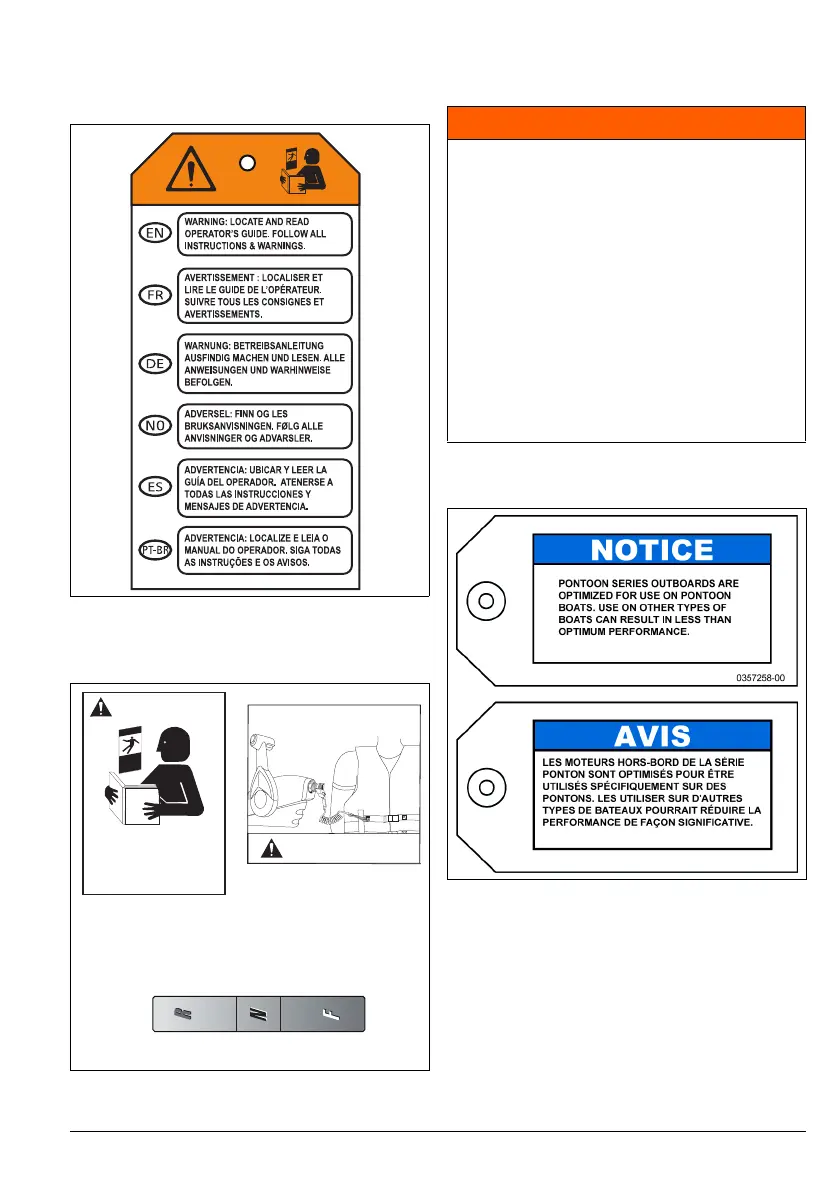 EN WARNING: LOCATE AND READ OPERATOR'S GUIDE. FOLLOW ALL INSTRUCTIONS & WARNINGS.

FR AVERTISSEMENT : LOCALISER ET LIRE LE GUIDE DE L'OPÉRATEUR. SUIVRE TOUS LES CONSIGNES ET AVERTISSEMENTS.

DE WARNUNG: BETREIBSANLEITUNG AUSFINDIG MACHEN UND LESEN. ALLE ANWEISUNGEN UND WARHINWEISE BEFOLGEN.

NO ADVERSEL: FINN OG LES BRUKSANVISNINGEN. FØLG ALLE ANVISNINGER OG ADVARSLER.

ES ADVERTENCIA: UBICAR Y LEER LA GUÍA DEL OPERADOR. ATENERSE A TODAS LAS INSTRUCCIONES Y MENSAJES DE ADVERTENCIA.

PT-BR ADVERTENCIA: LOCALIZE E LEIA O MANUAL DO OPERADOR. SIGA TODAS AS INSTRUÇÕES E OS AVISOS.

R N F

NOTICE

PONTOON SERIES OUTBOARDS ARE OPTIMIZED FOR USE ON PONTOON BOATS. USE ON OTHER TYPES OF BOATS CAN RESULT IN LESS THAN OPTIMUM PERFORMANCE.

0357258-00

AVIS

LES MOTEURS HORS-BORD DE LA SÉRIE PONTON SONT OPTIMISÉS POUR ÊTRE UTILISÉS SPÉCIFIQUEMENT SUR DES PONTONS. LES UTILISER SUR D'AUTRES TYPES DE BATEAUX POURRAIT RÉDUIRE LA PERFORMANCE DE FAÇON SIGNIFICATIVE.