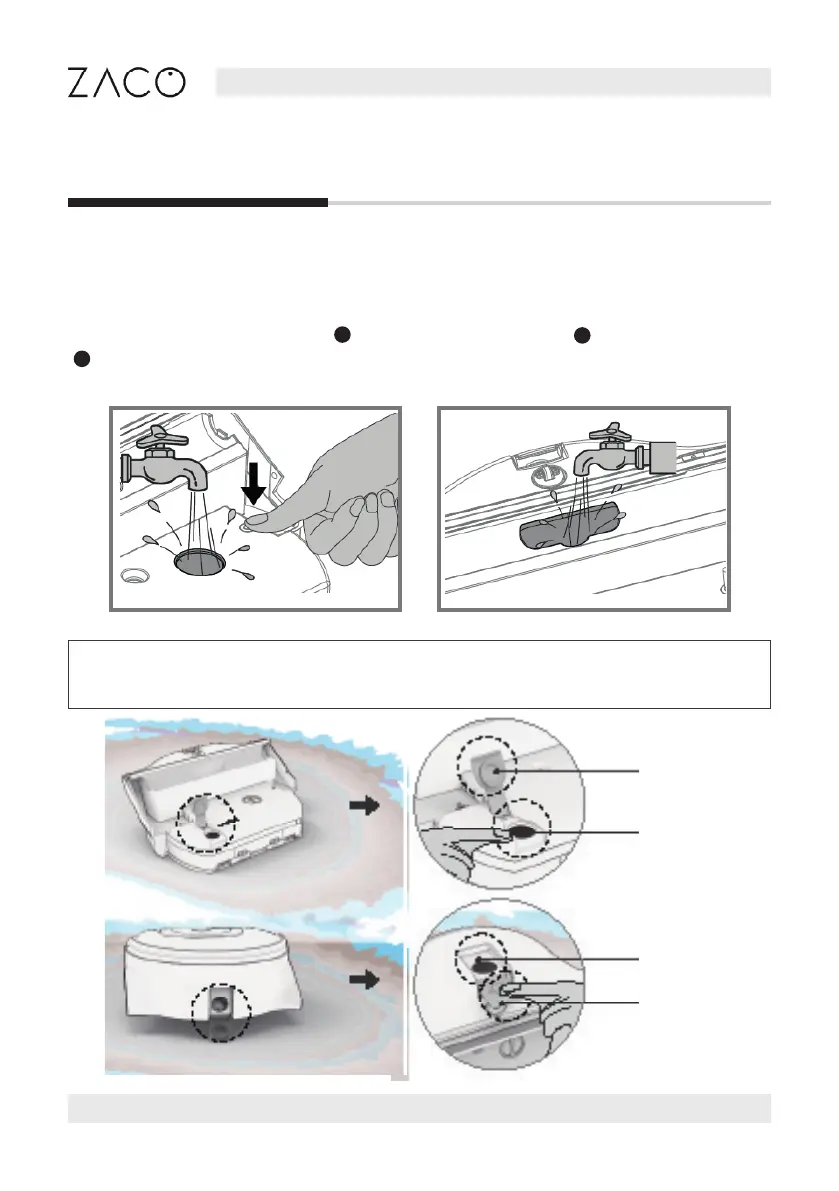 ZACO