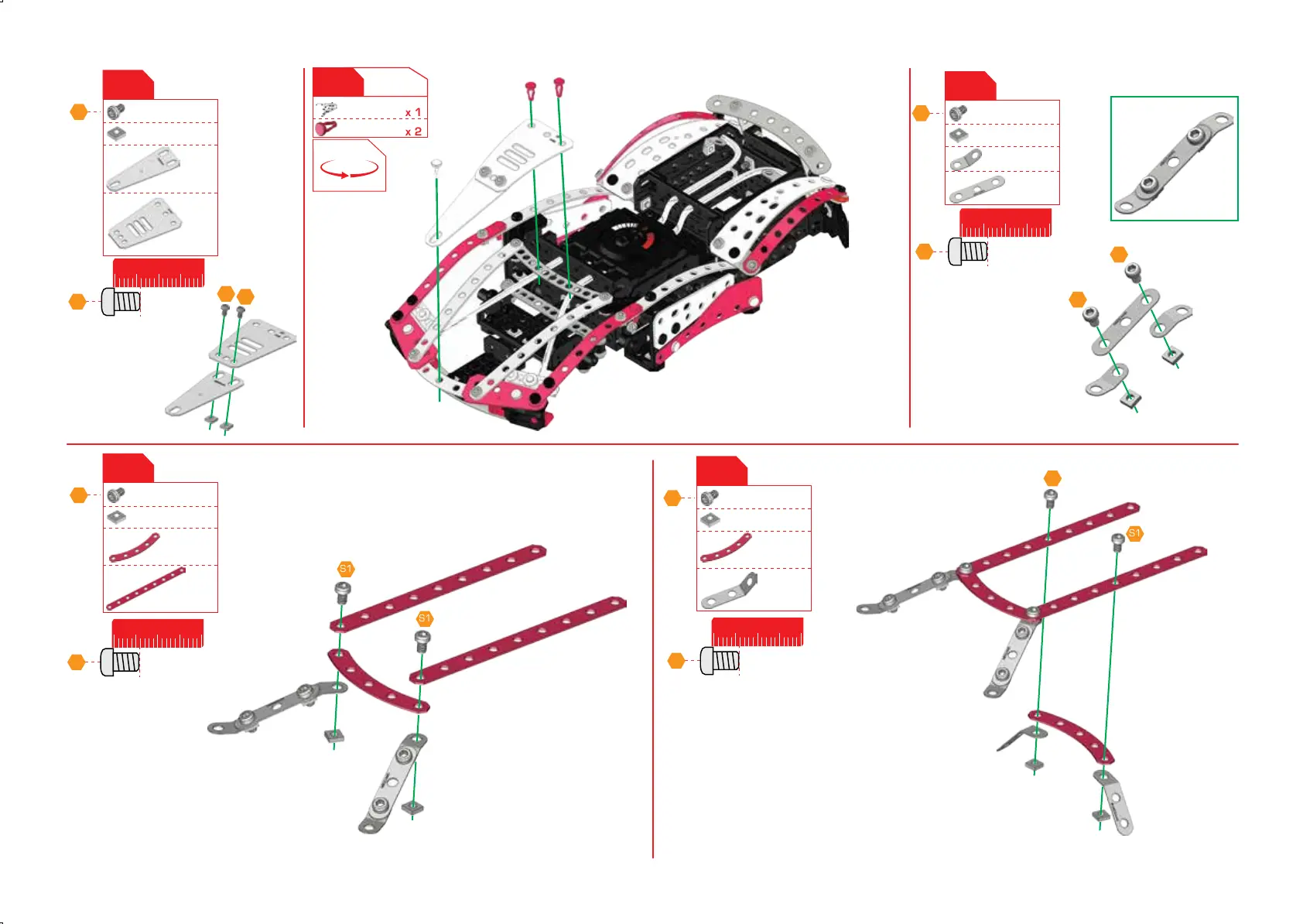 x 1
x 2

S1
S1

S1