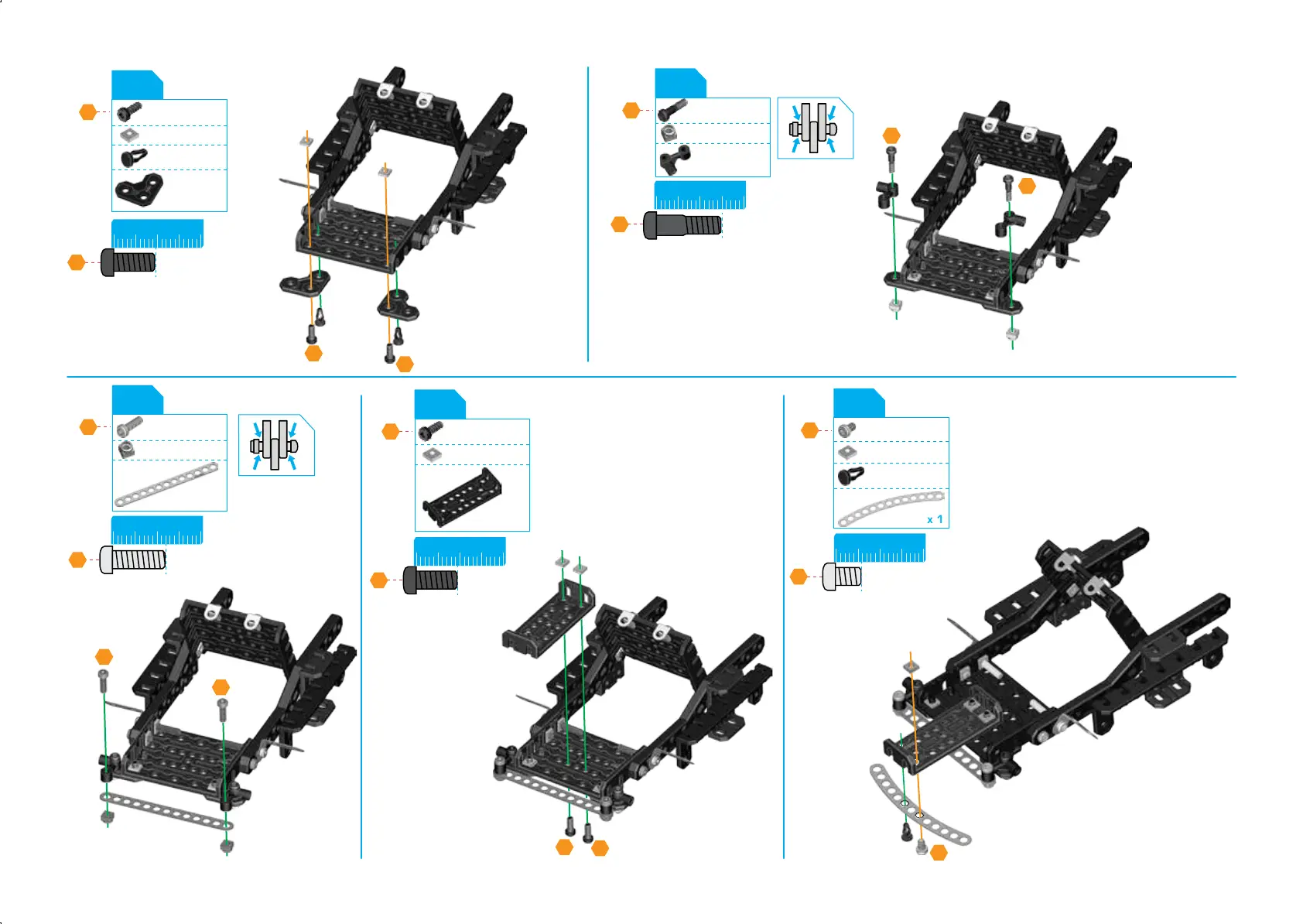 x 1