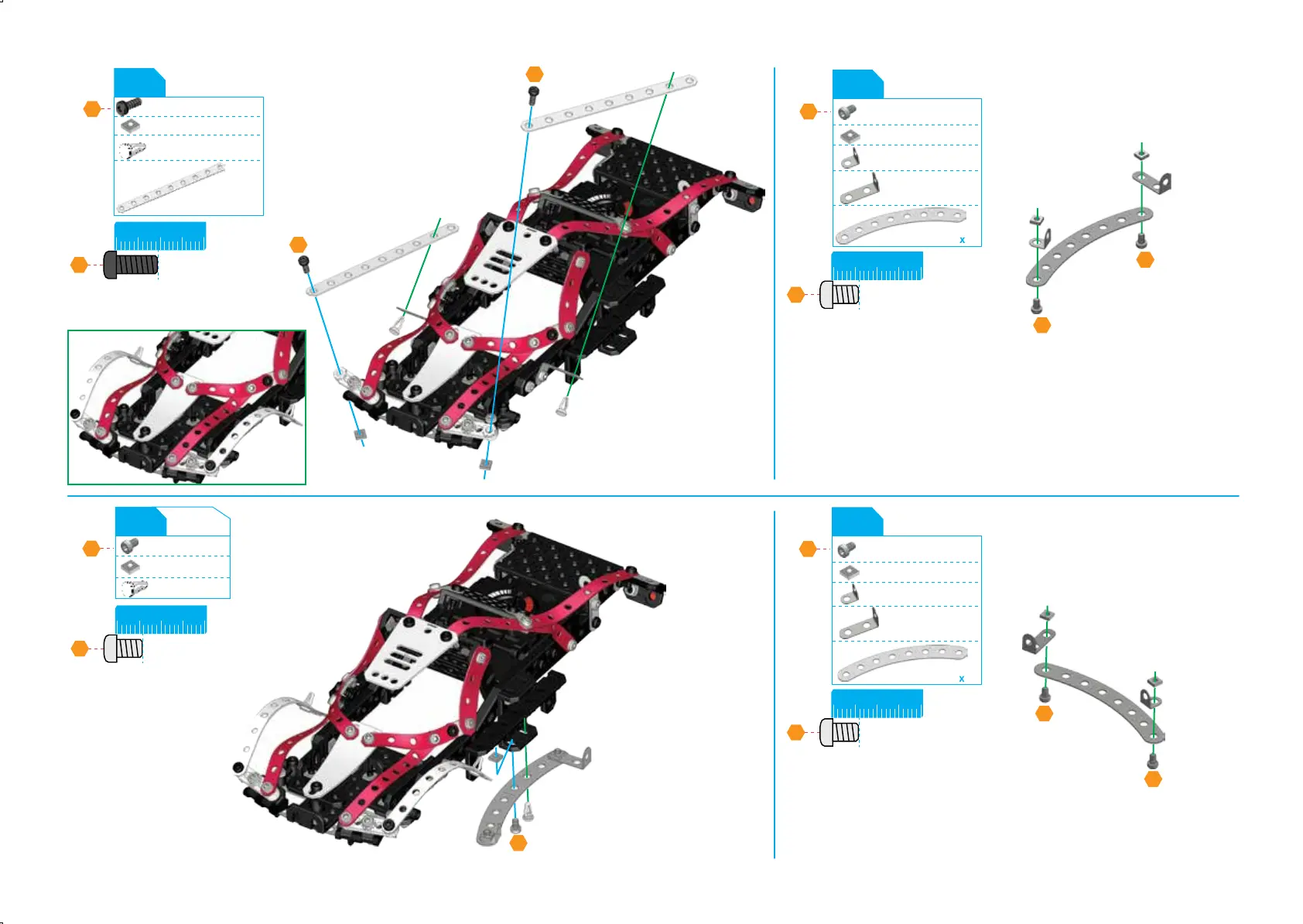 x

x