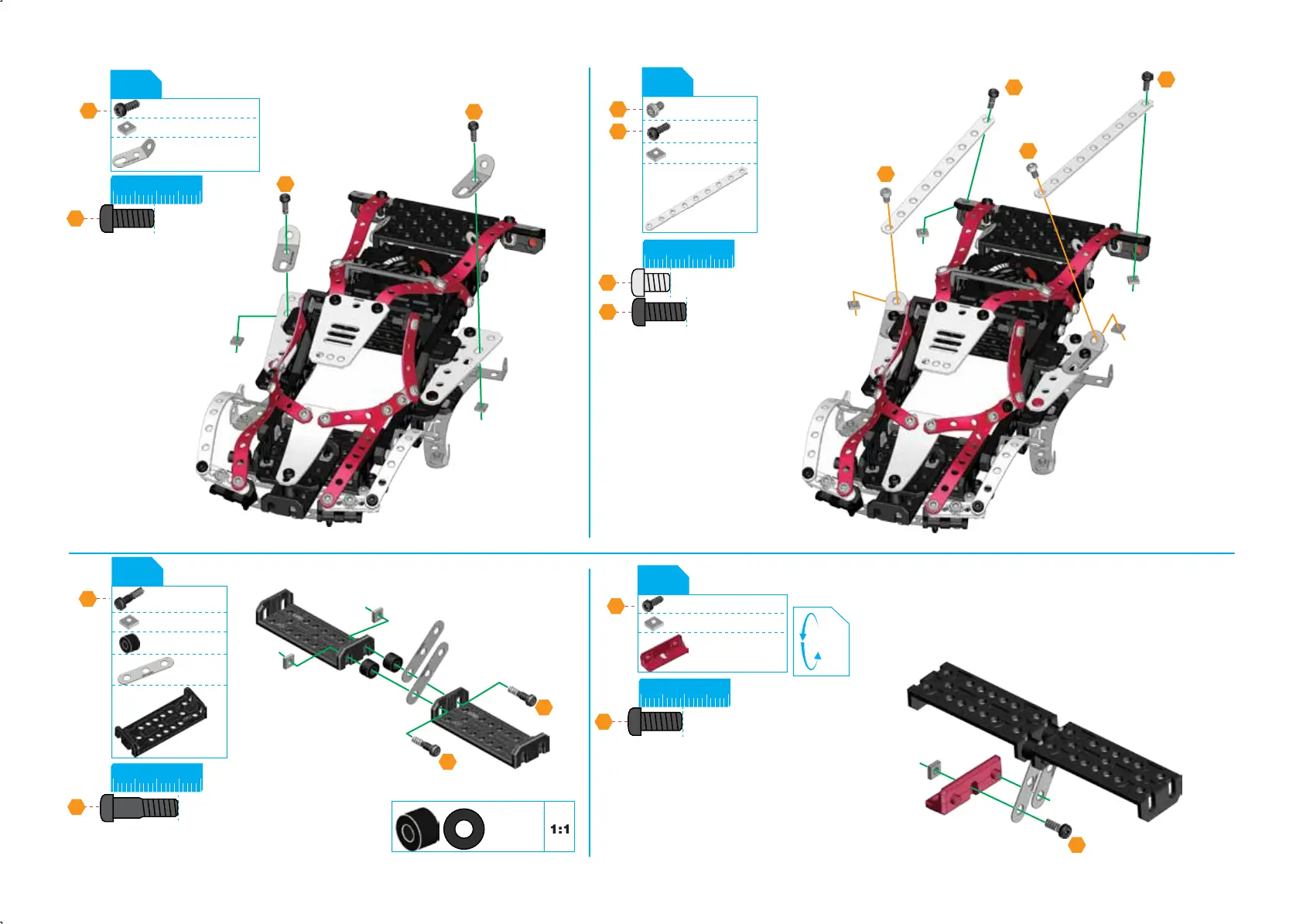 1:1