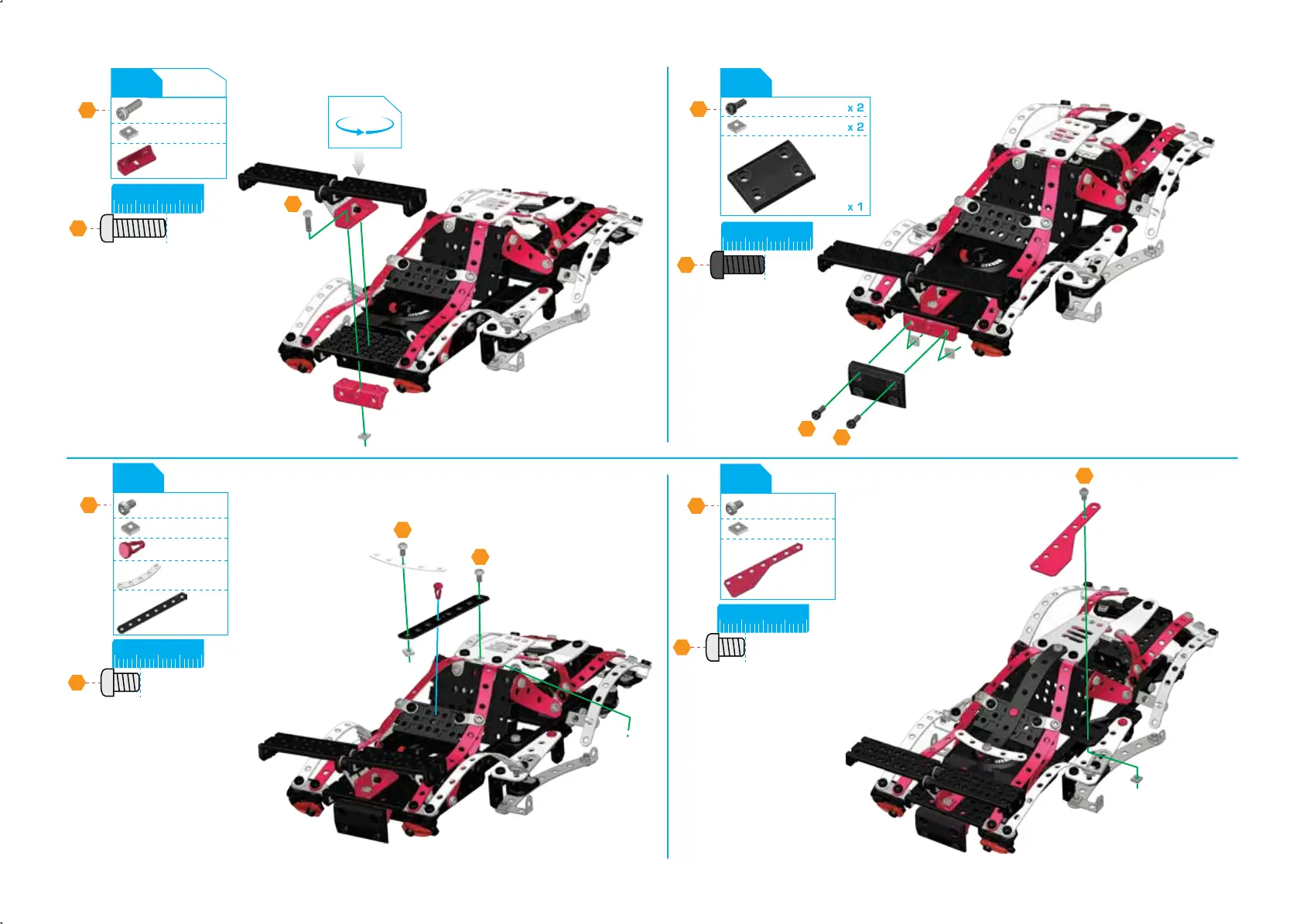 x 2
x 2
x 1