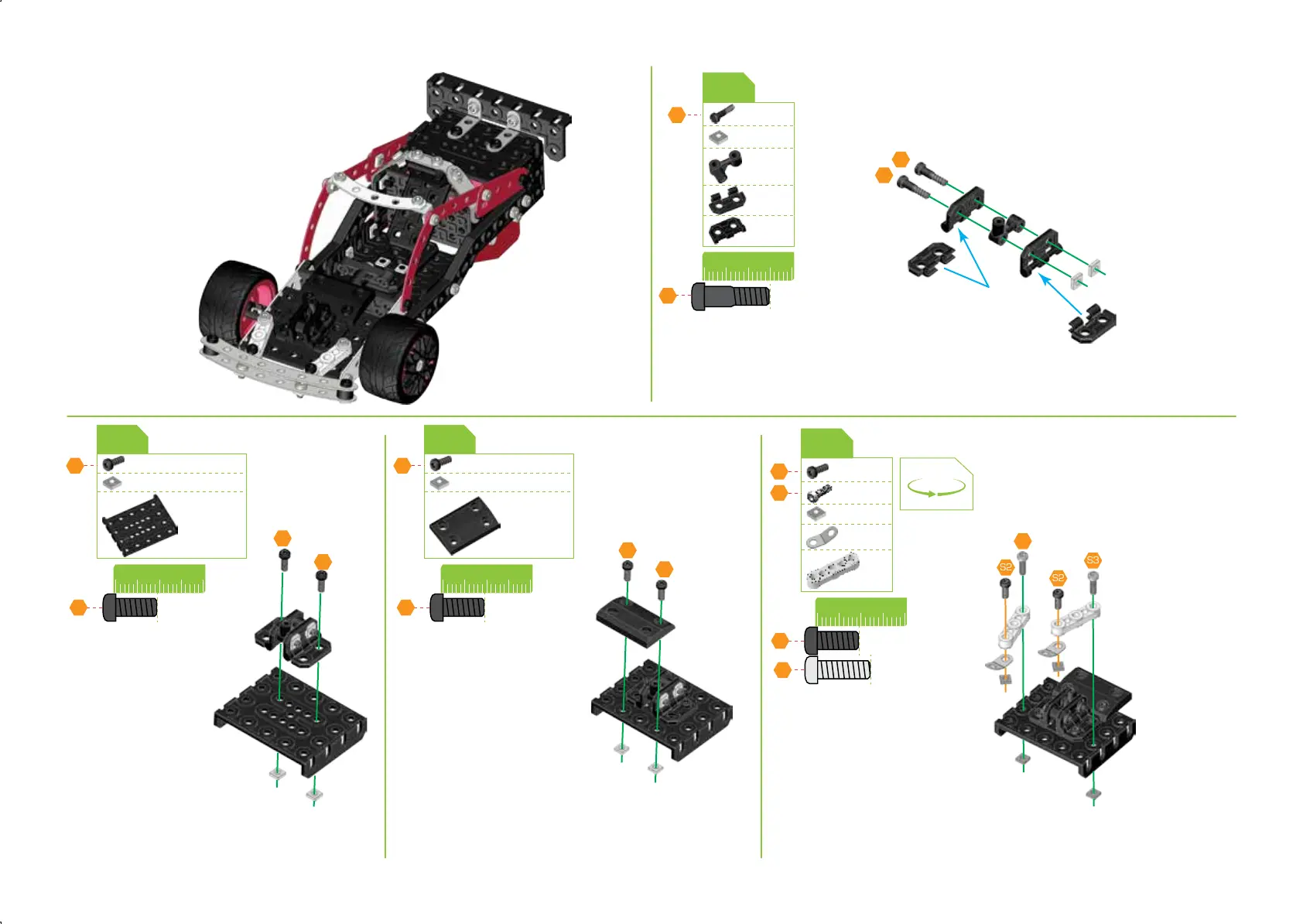 S2
S2
S3