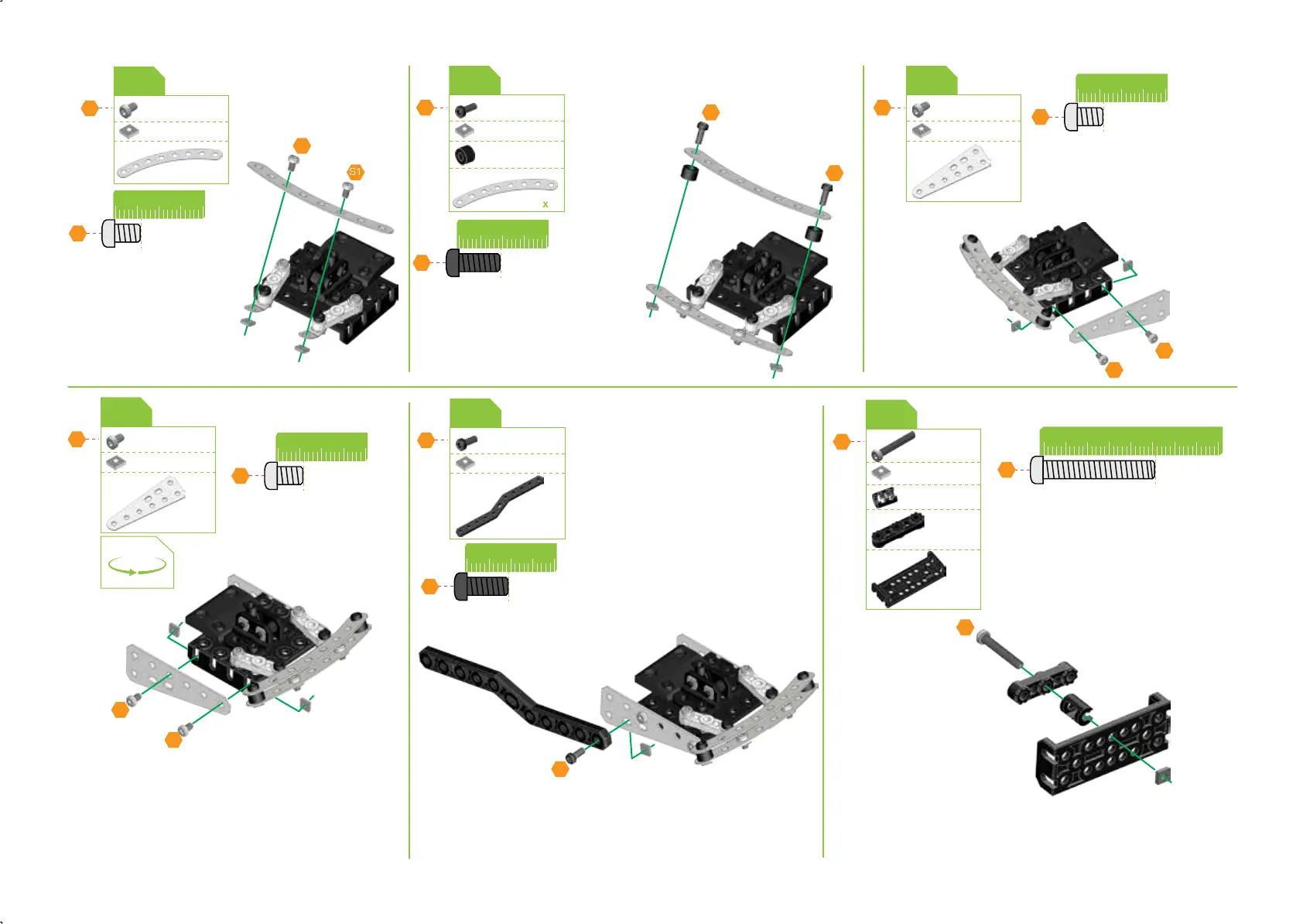 S1

x