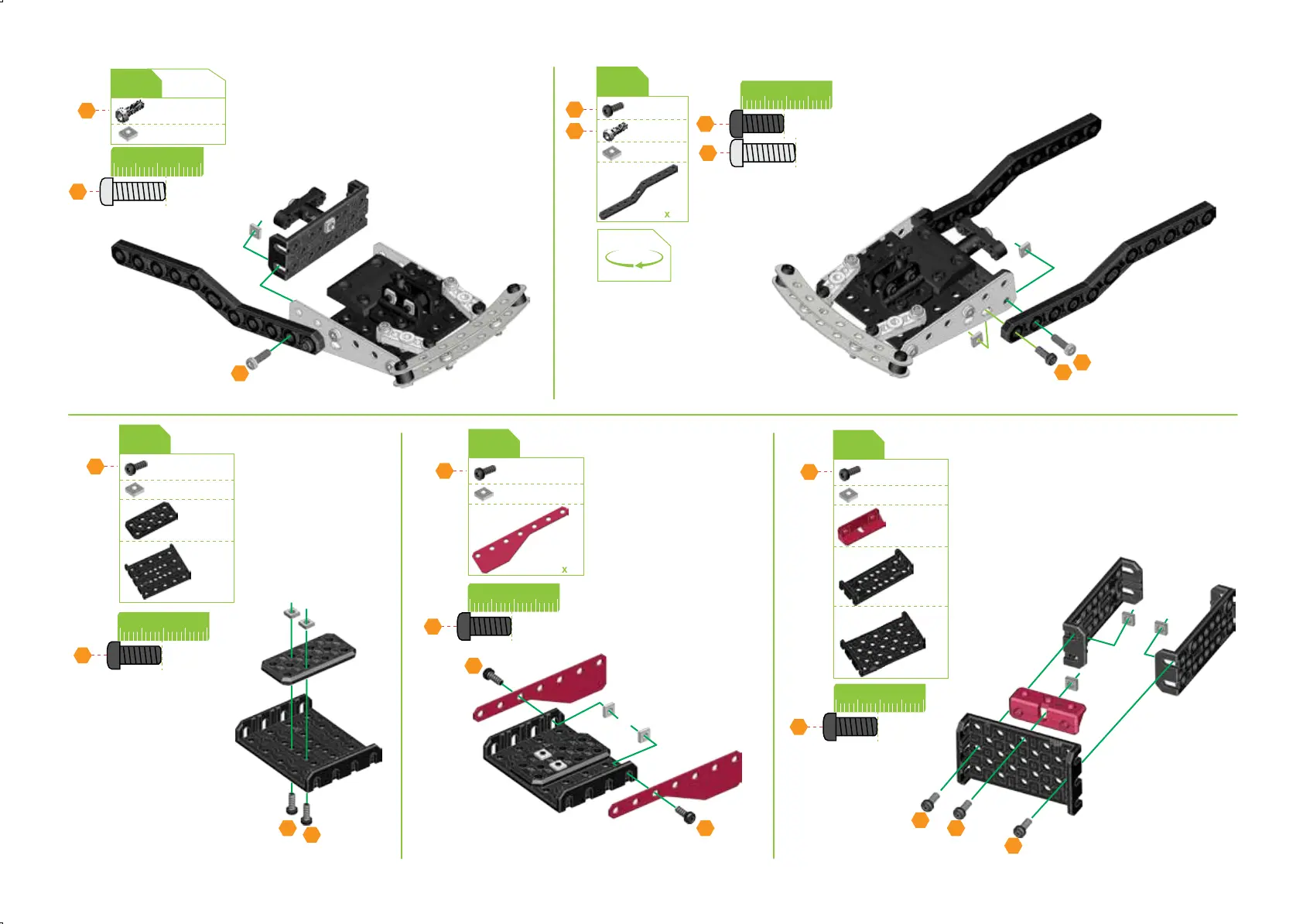 x

x