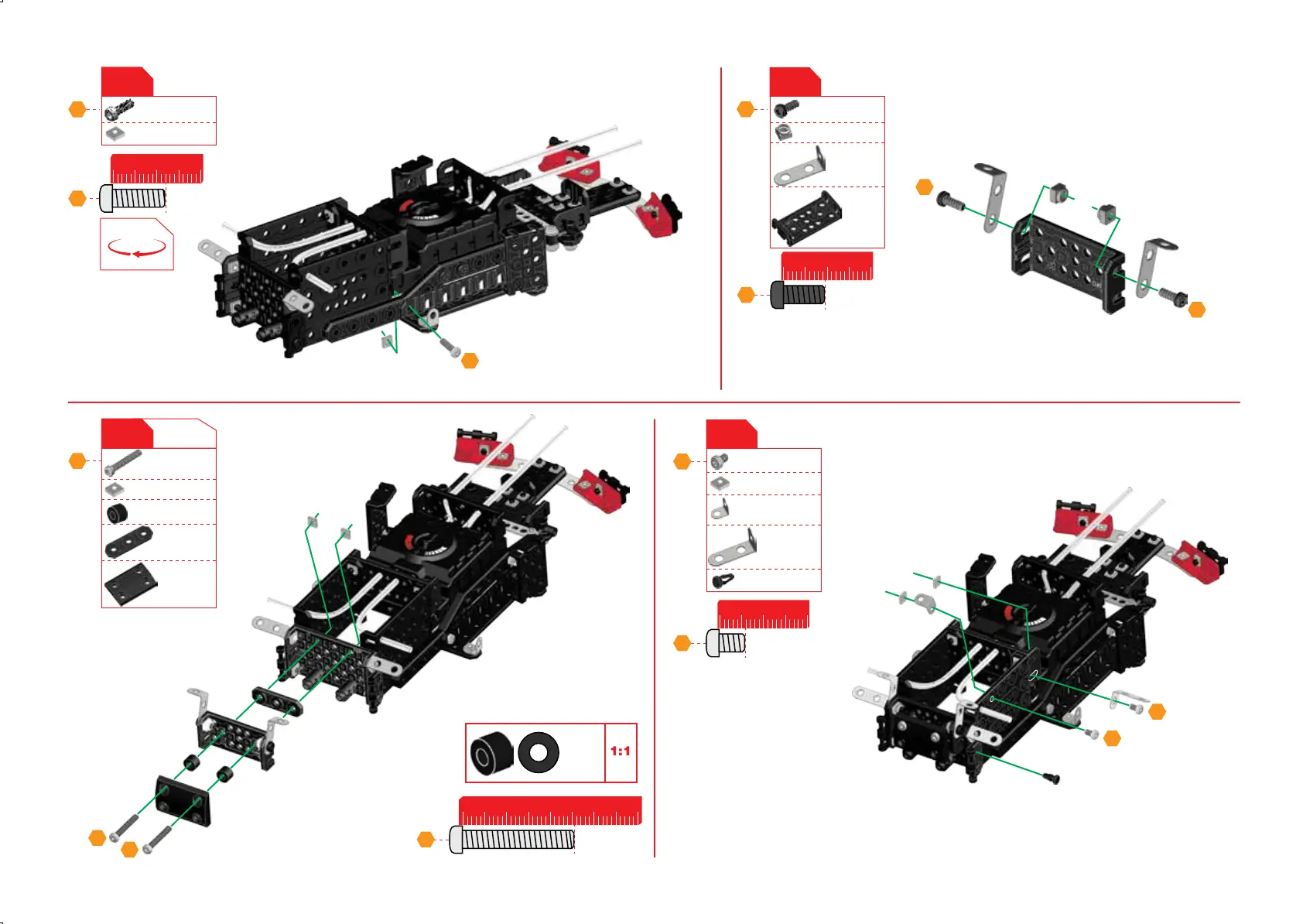 1:1