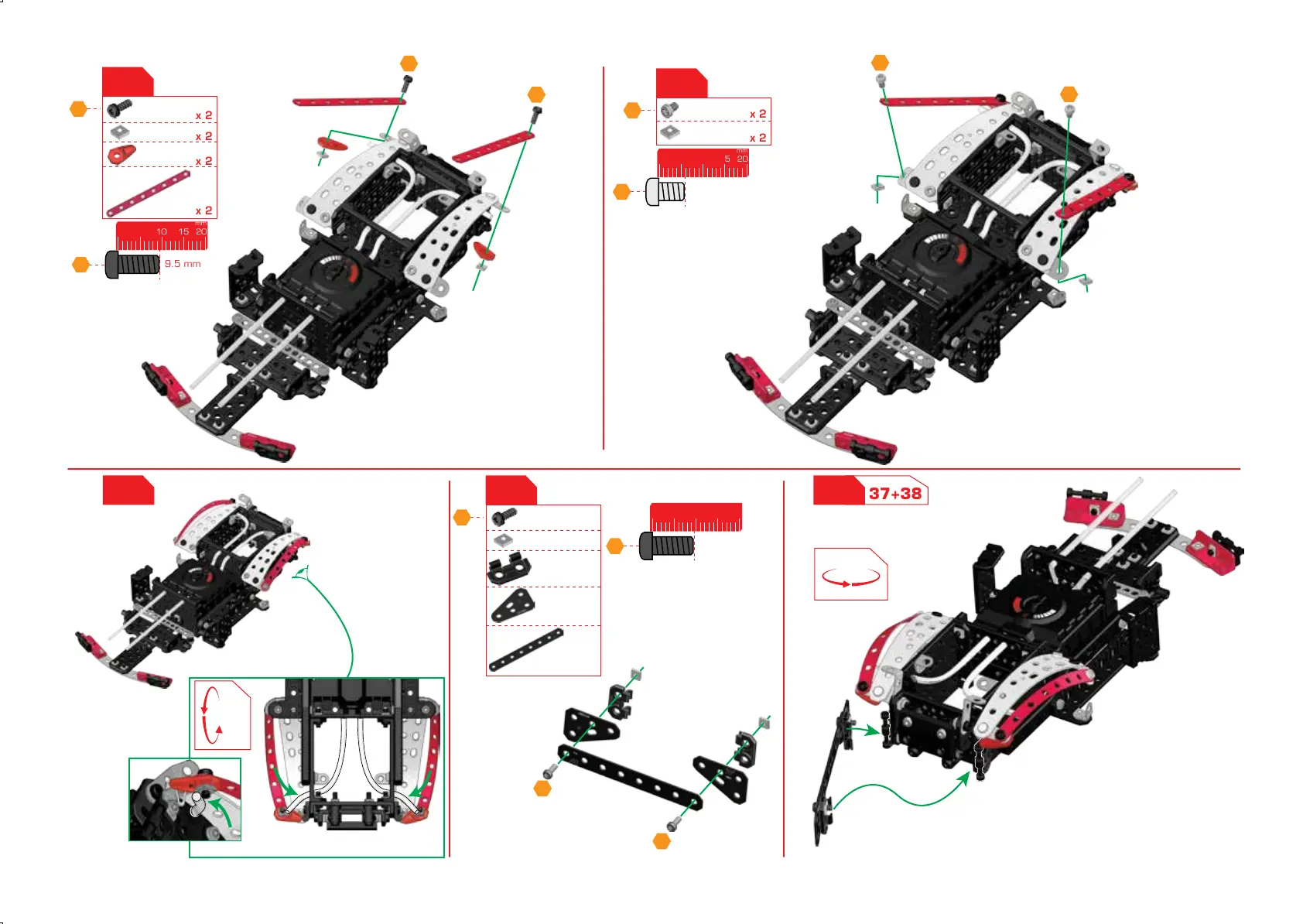 x 2
x 2
x 2
x 2
mm
10 15 20
9.5 mm

x 2
x 2
mm
5 20

37+38