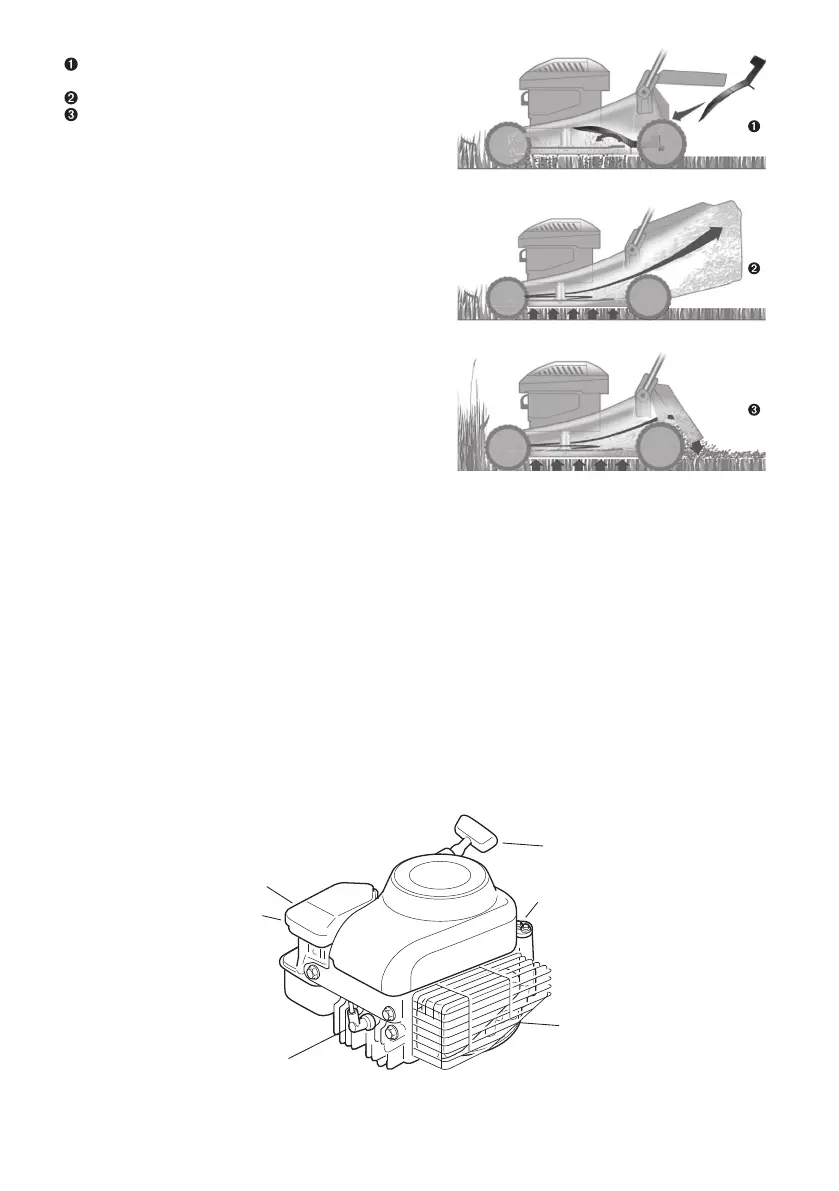 ❶
❷
❸

❶

❷

❸