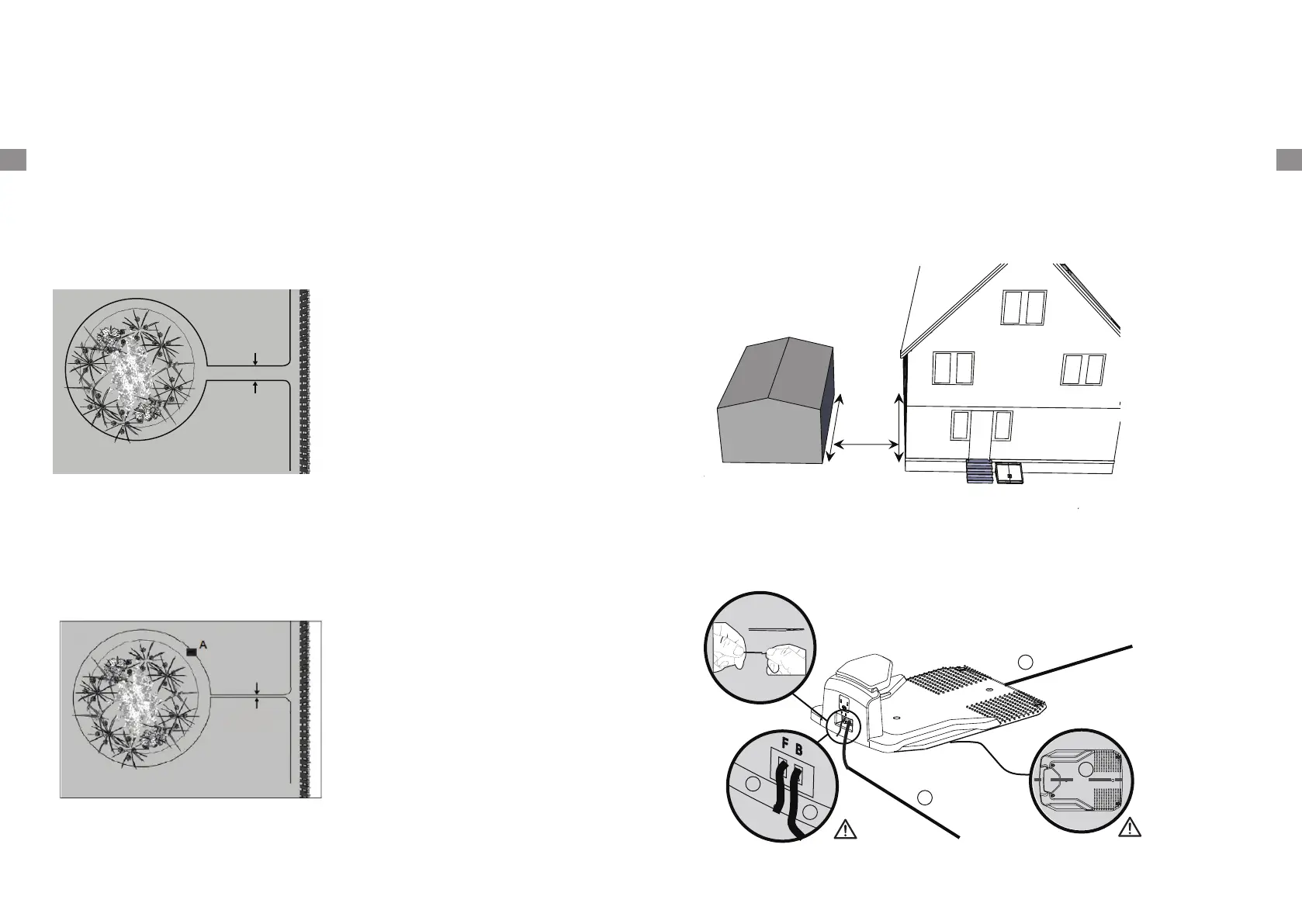 A

F B