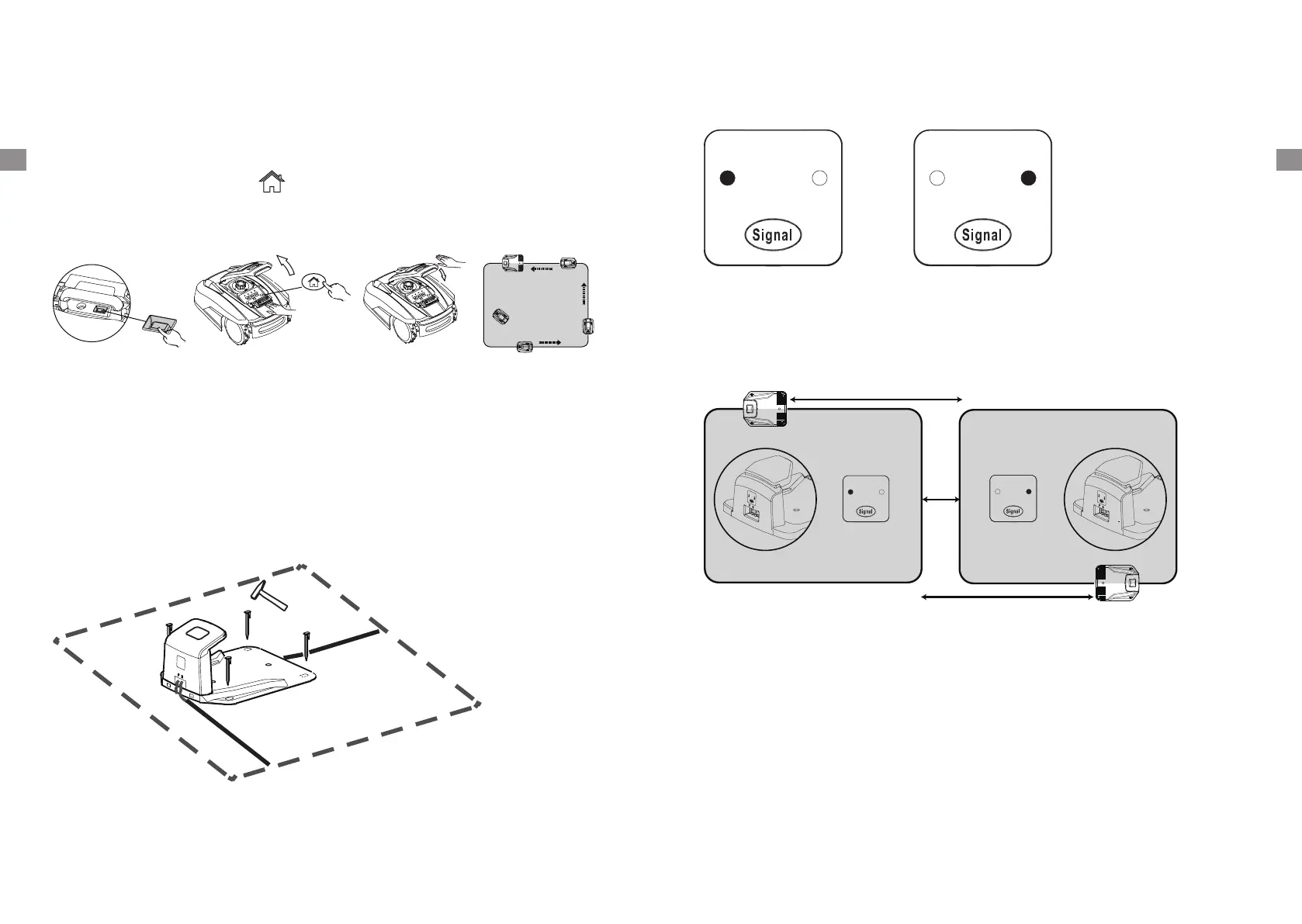 Signal

Signal

Signal

Signal