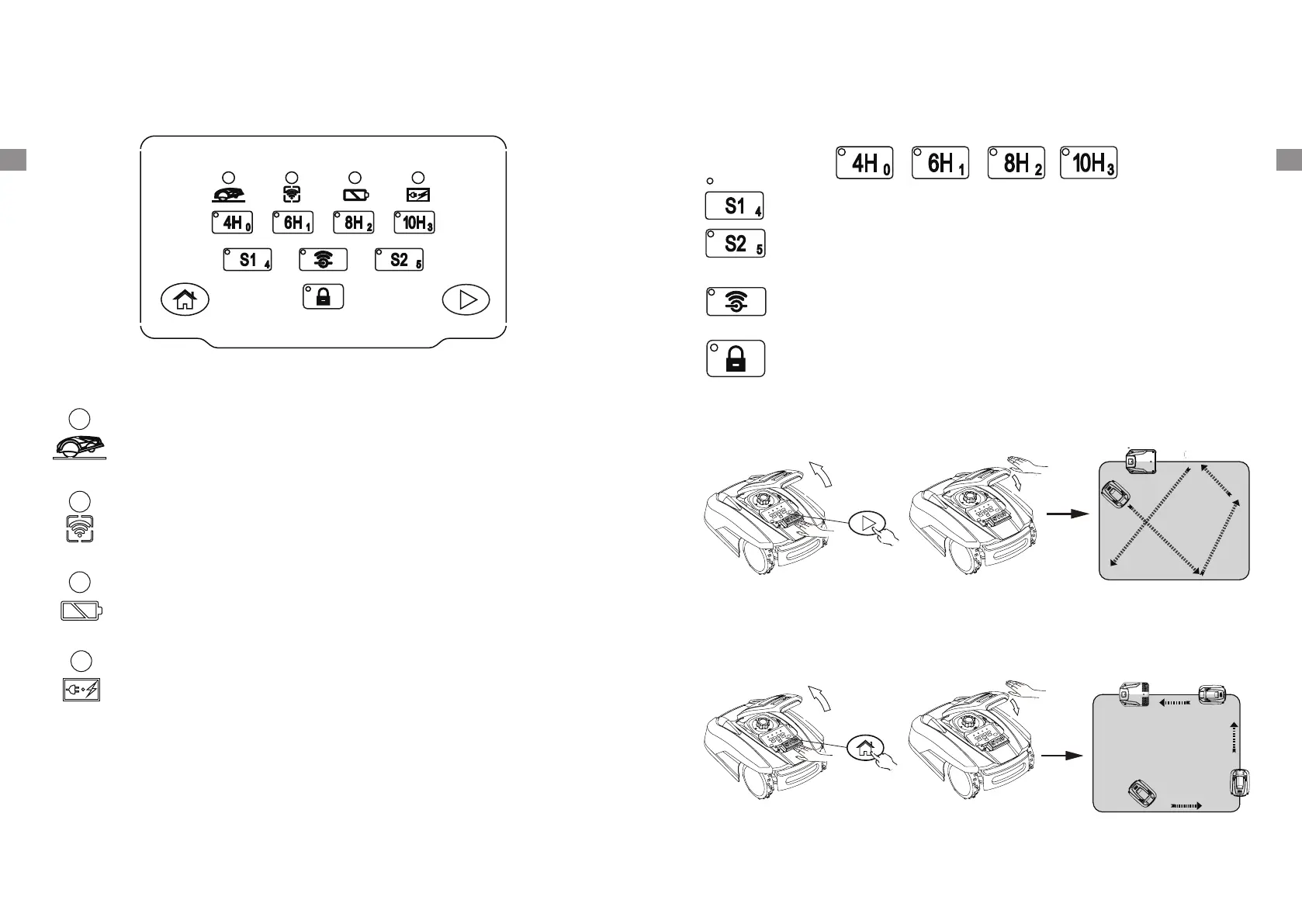 4H 0
6H 1
8H 2
10H 3
S1 4
S2 5

4H 0
6H 1
8H 2
10H 3
S1 4
S2 5