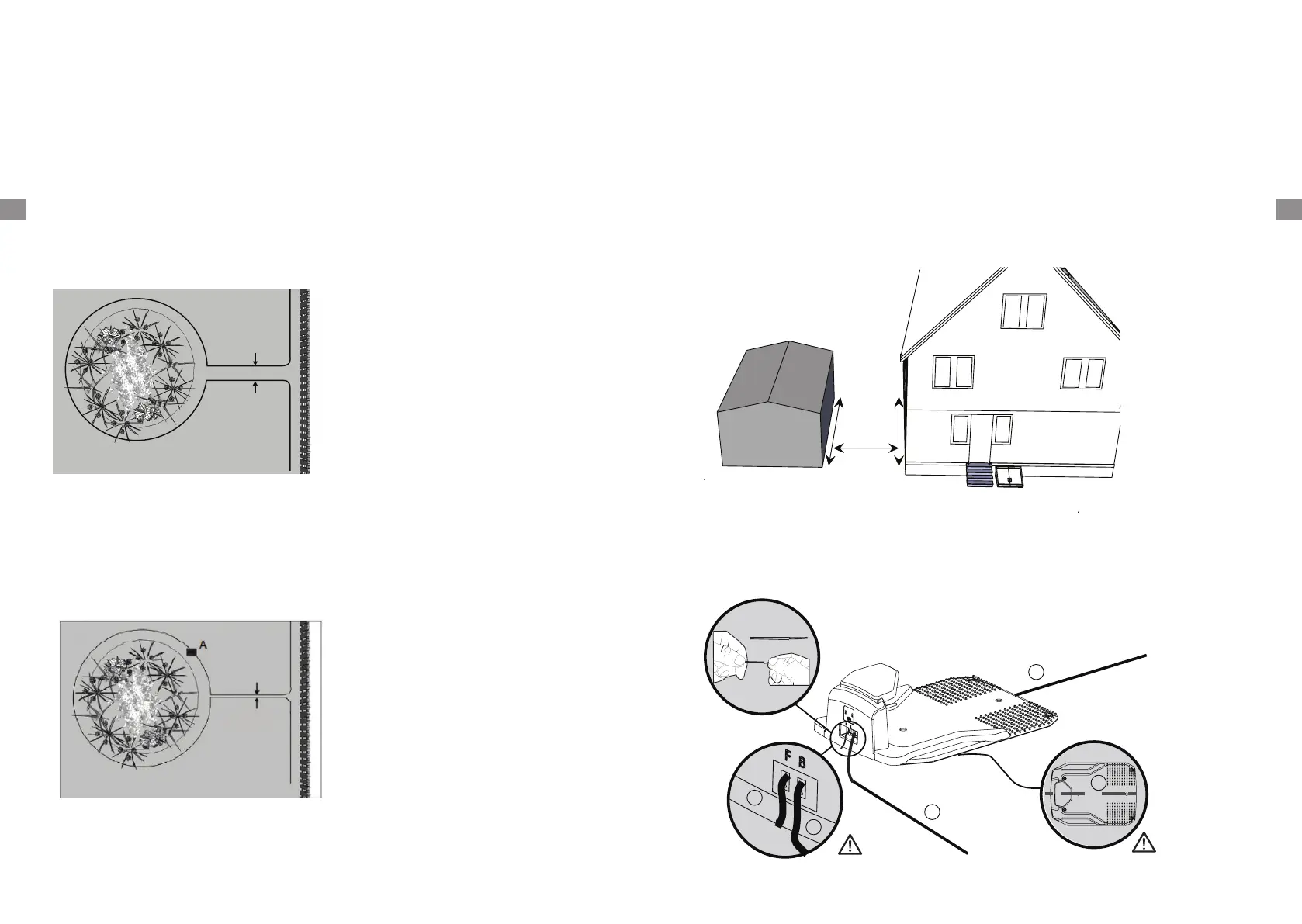 A

F B