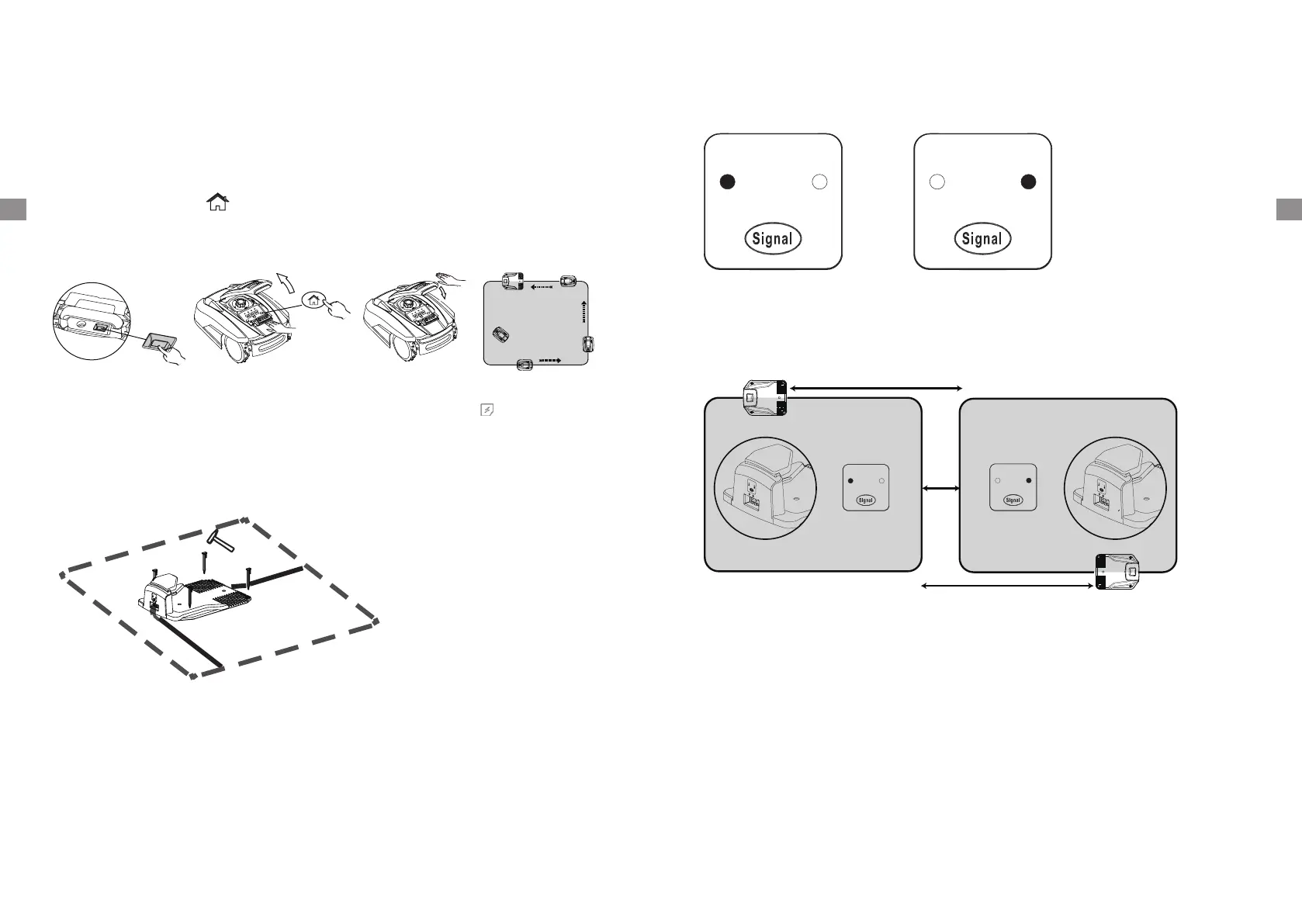 Signal

Signal

Signal

Signal