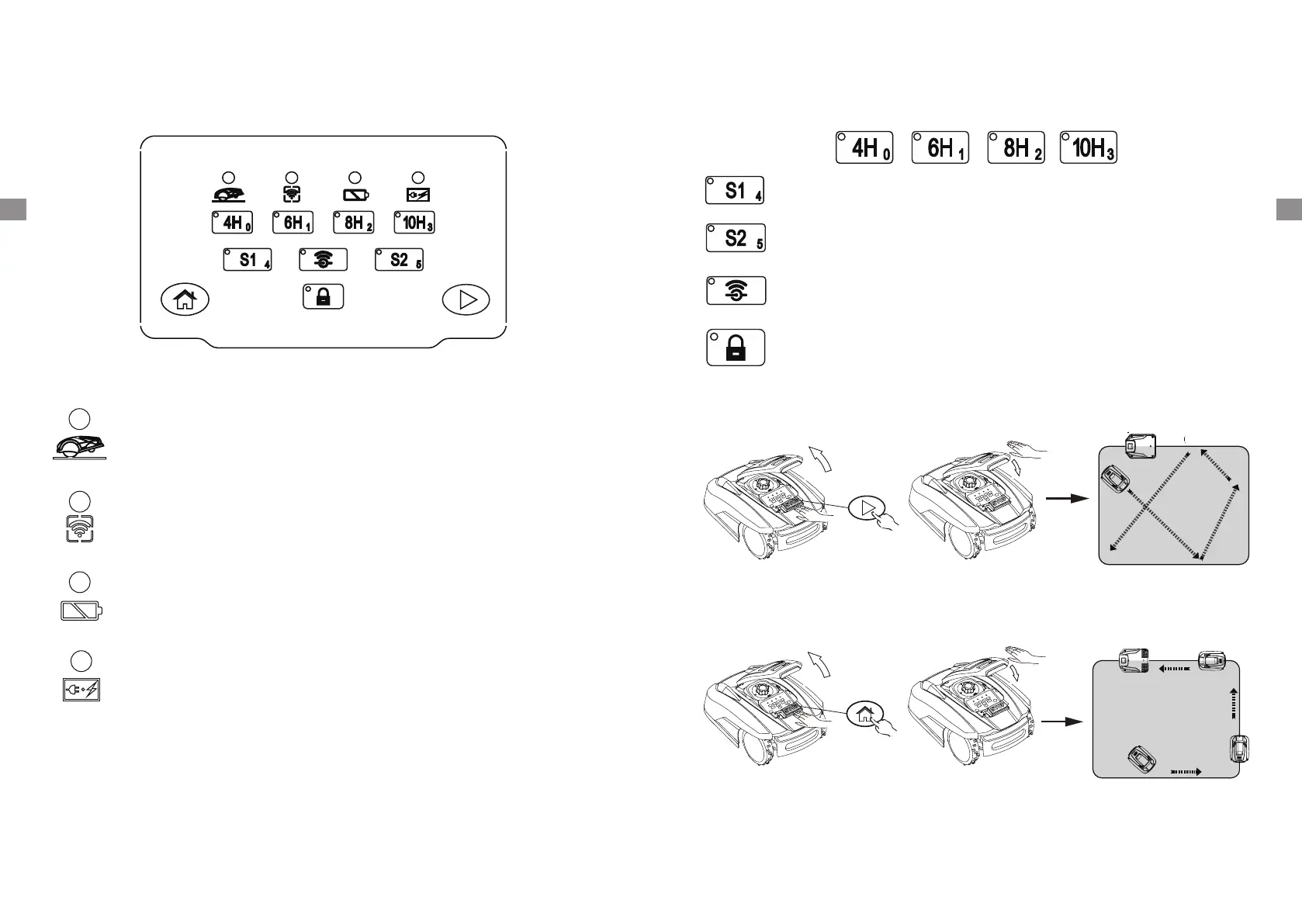 4H 0
6H 1
8H 2
10H 3
S1 4
S2 5

4H 0
6H 1
8H 2
10H 3
S1 4
S2 5