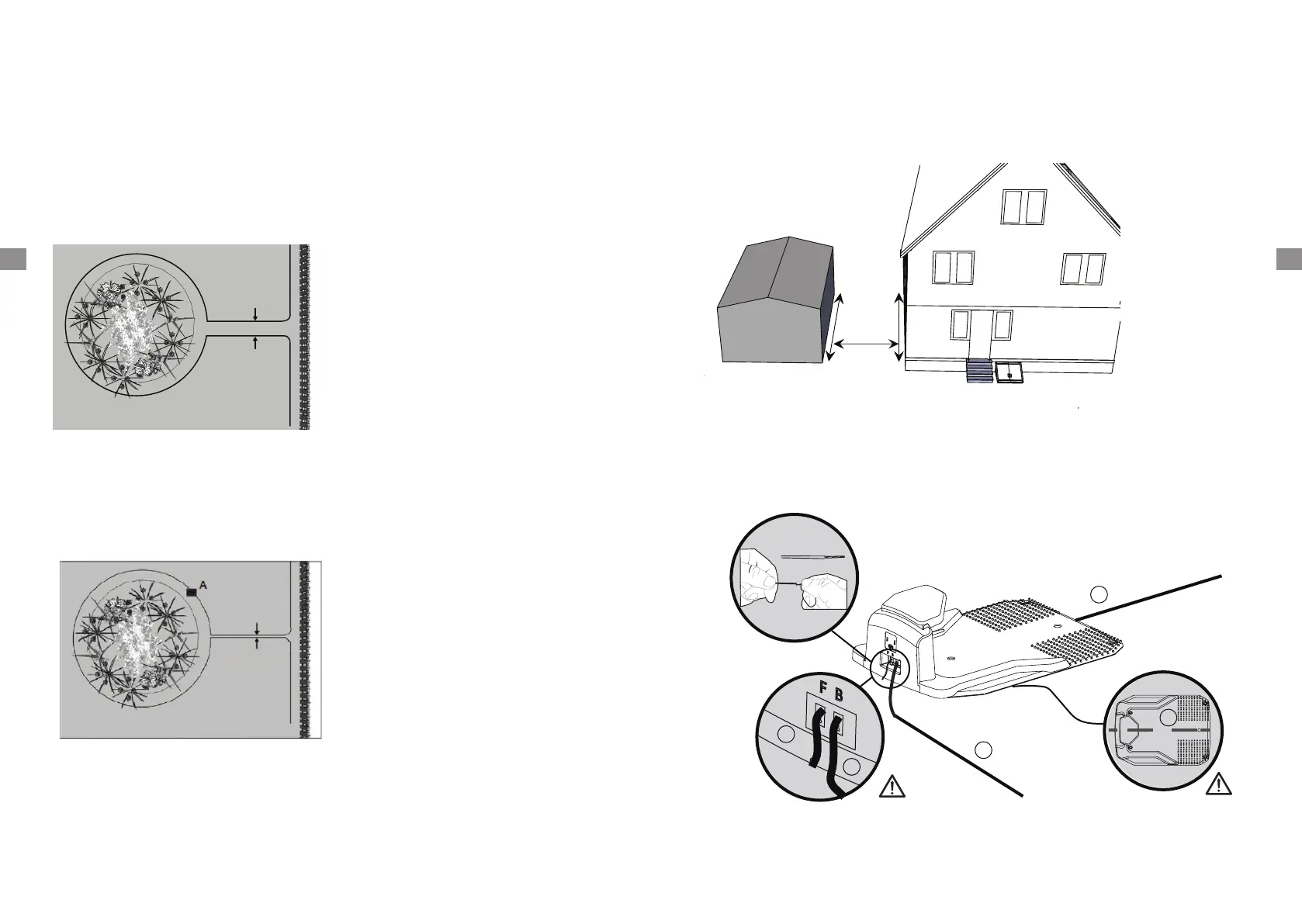 A

F B