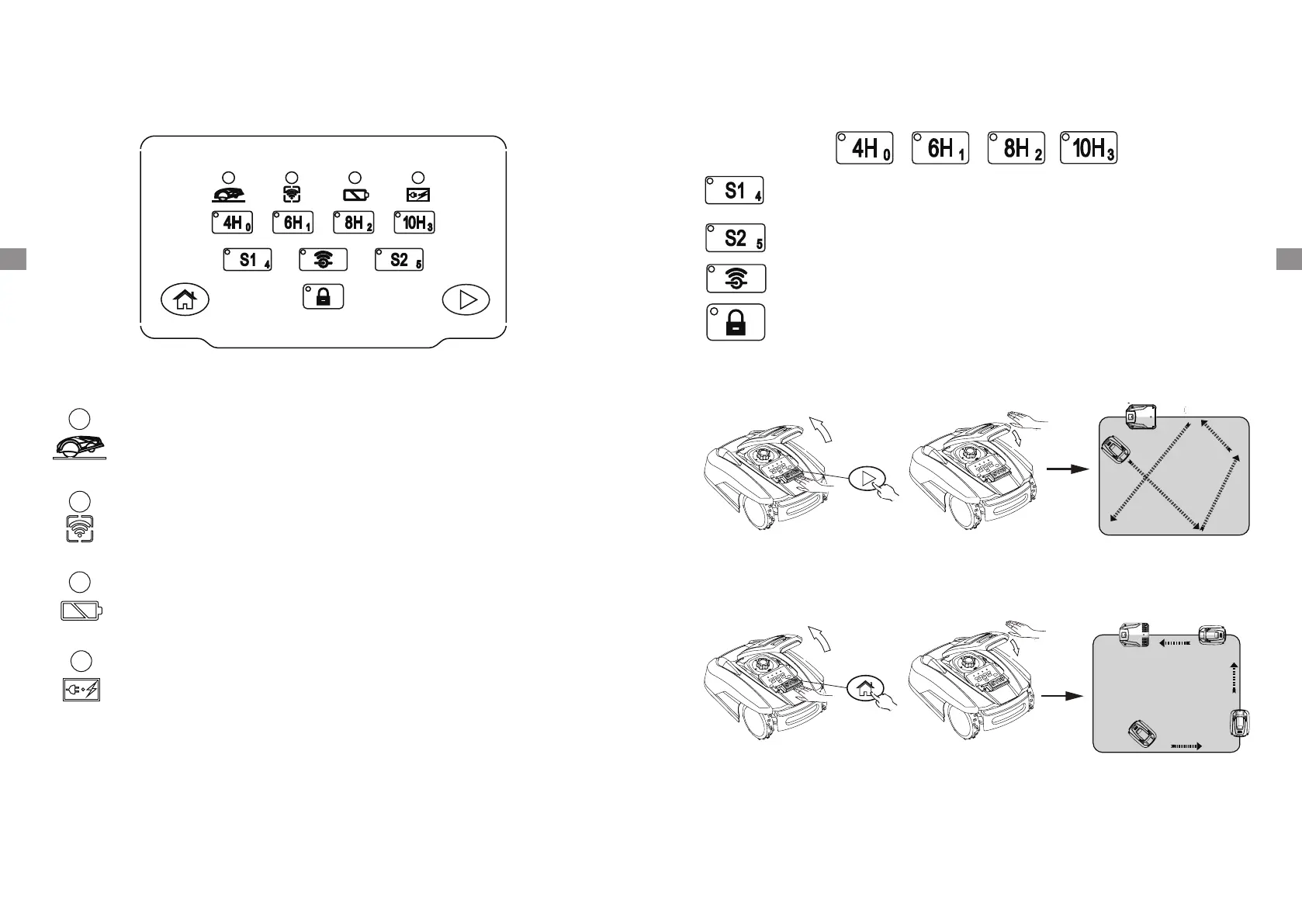 4H 0
6H 1
8H 2
10H 3
S1 4
S2 5

4H 0
6H 1
8H 2
10H 3
S1 4
S2 5