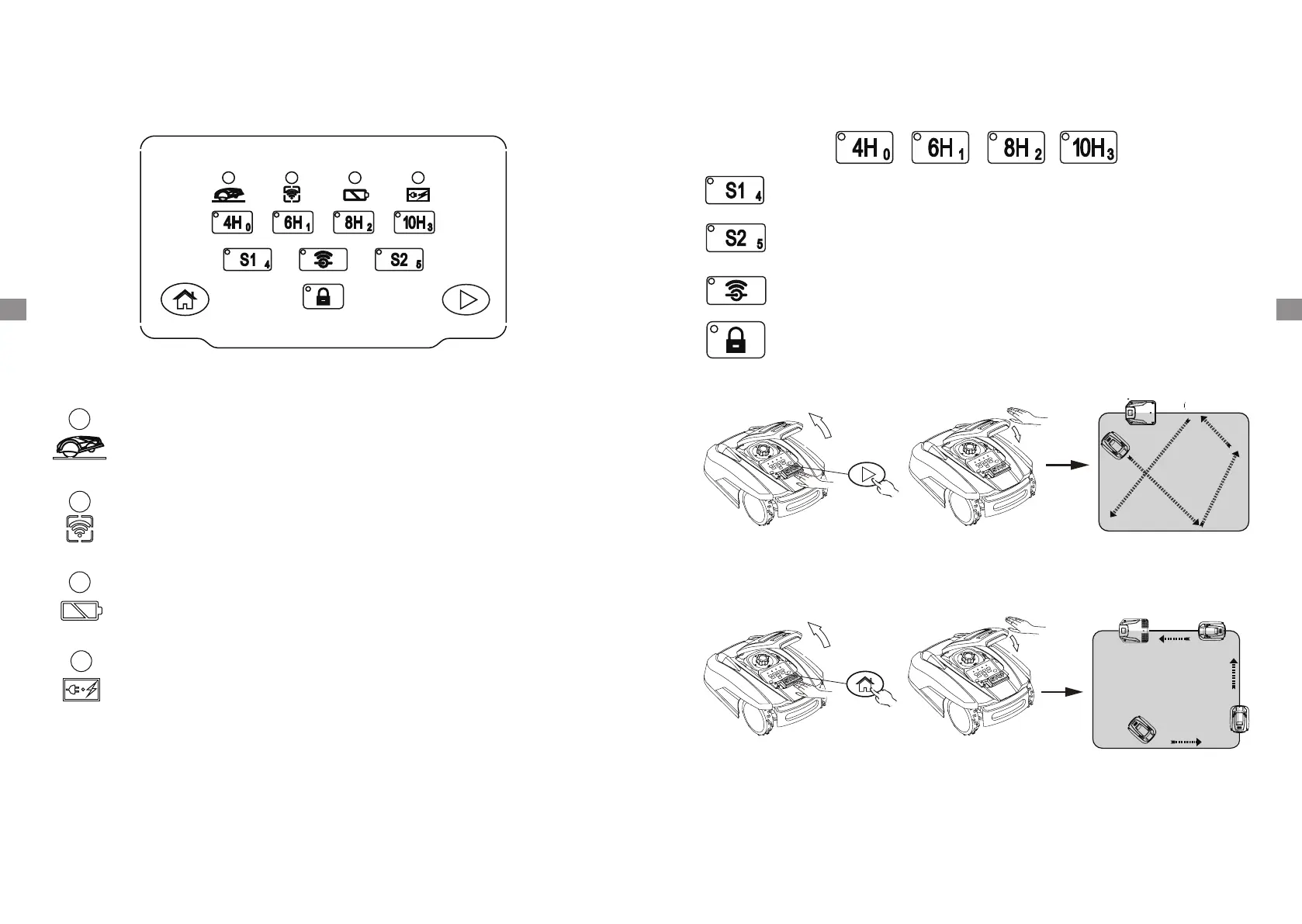 4H 0
6H 1
8H 2
10H 3
S1 4
S2 5

4H 0
6H 1
8H 2
10H 3
S1 4
S2 5