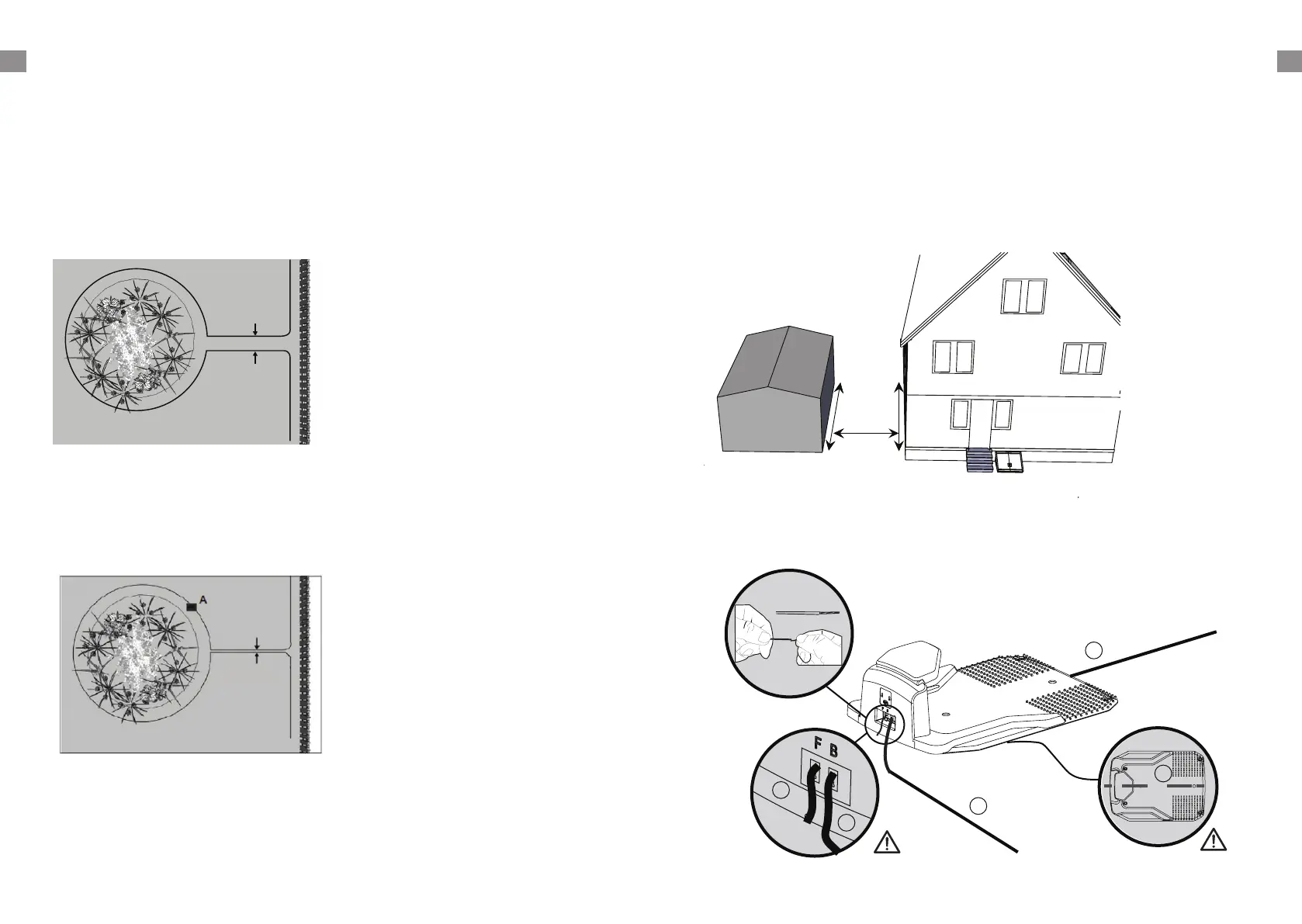 A

F B