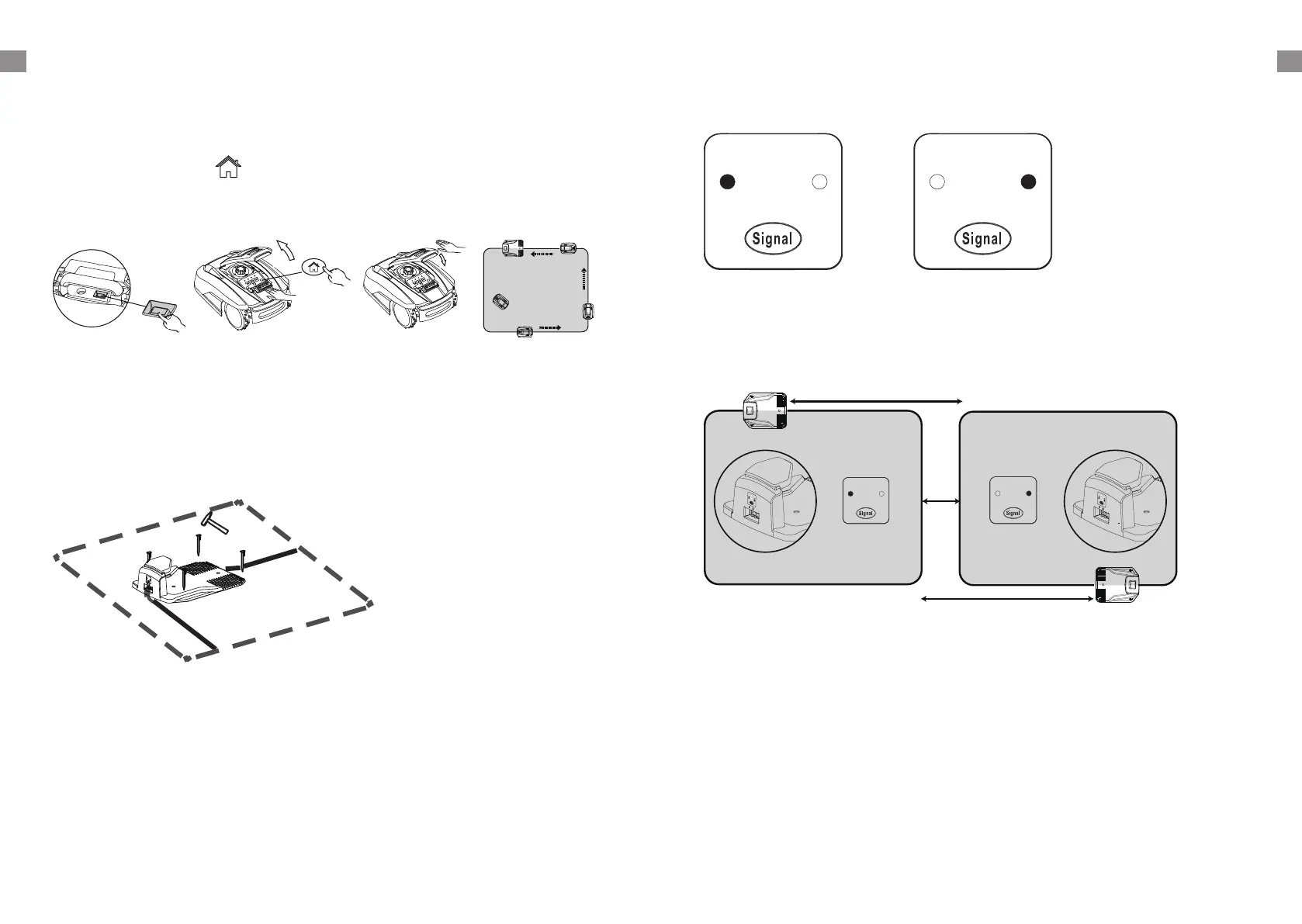 Signal

Signal

Signal

Signal