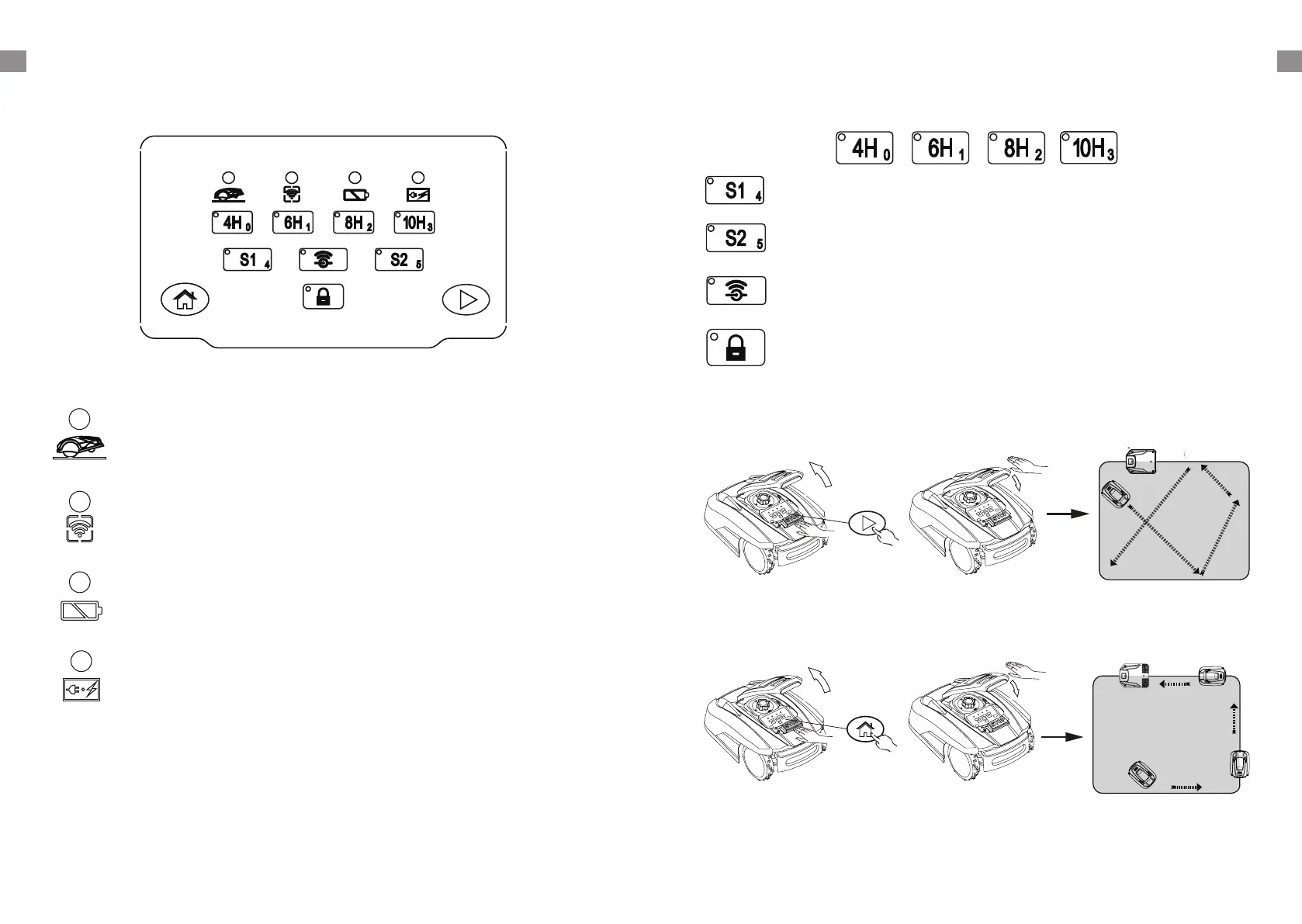 4H 0
6H 1
8H 2
10H 3
S1 4
S2 5

4H 0
6H 1
8H 2
10H 3
S1 4
S2 5