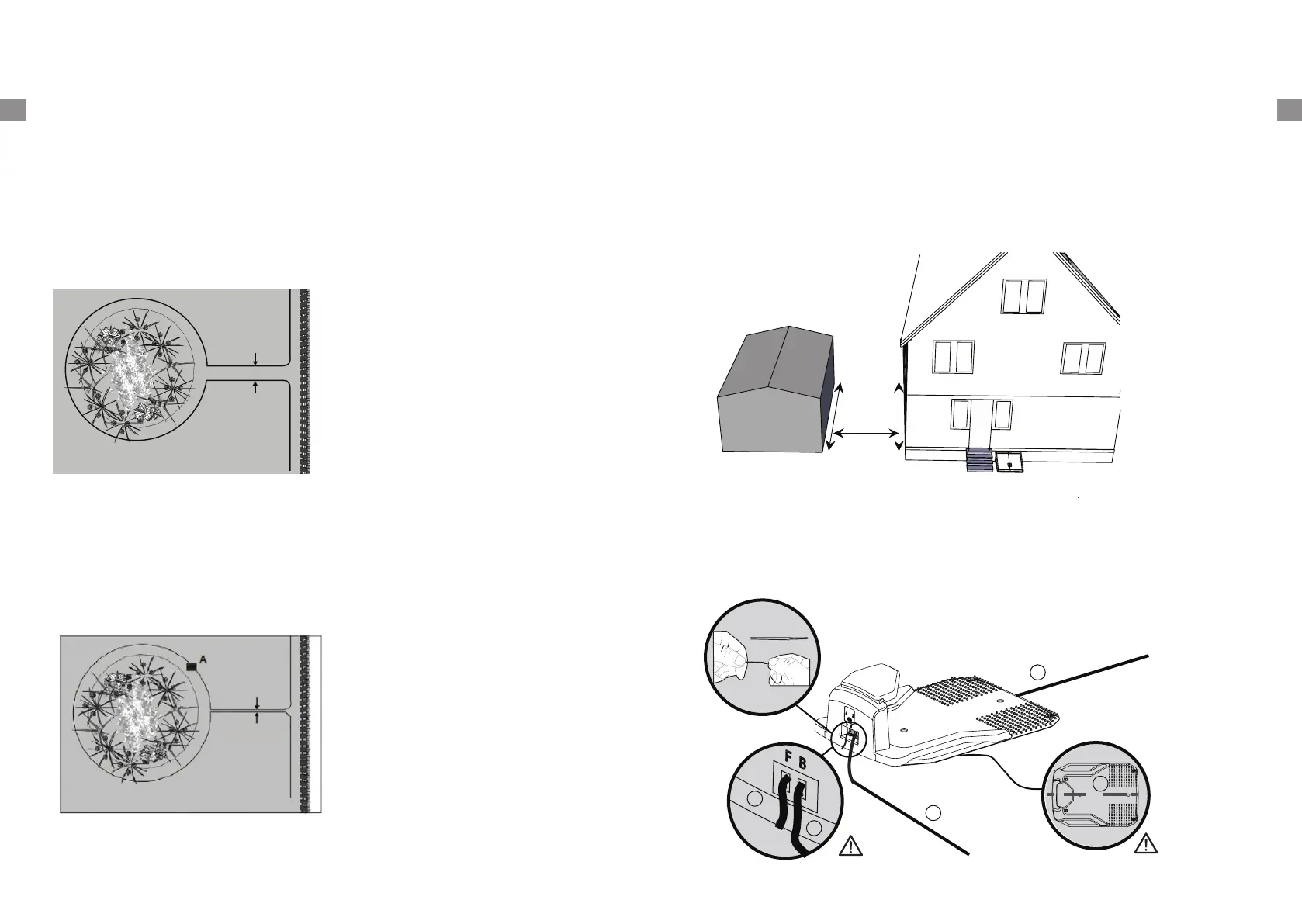 A

F B