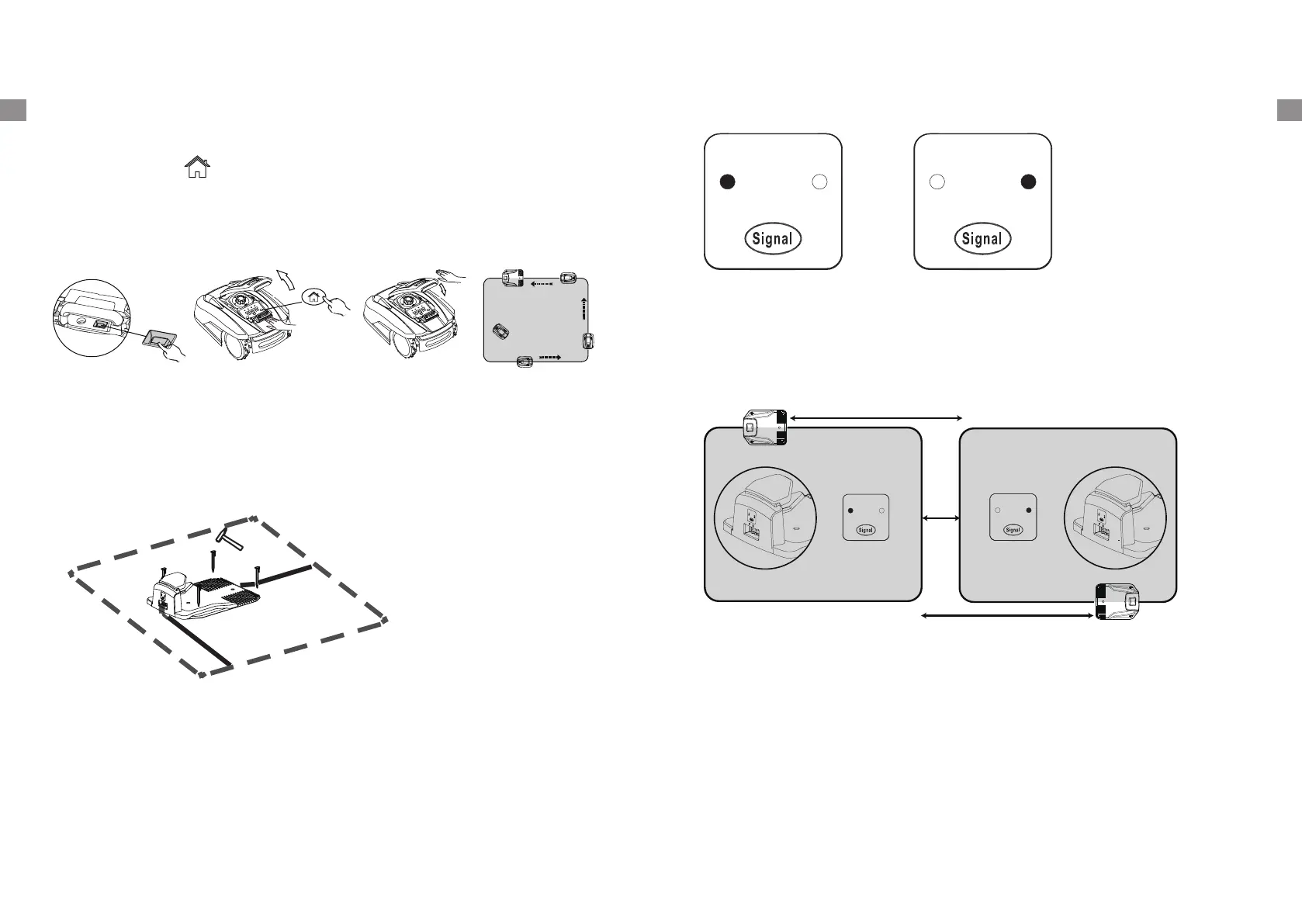 Signal

Signal

Signal

Signal