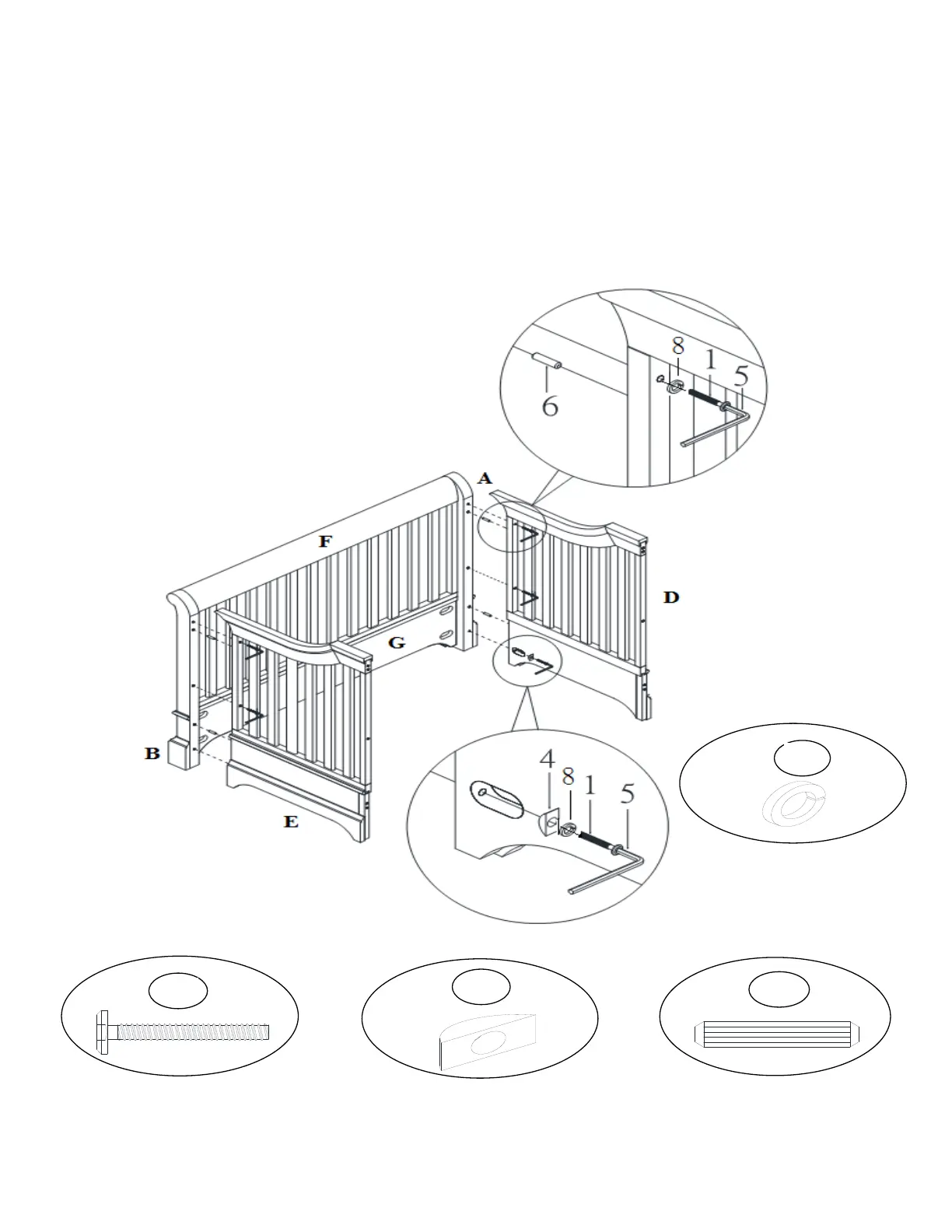 8
1
5
6
A
F
D
G
B
E
4
8
1
5