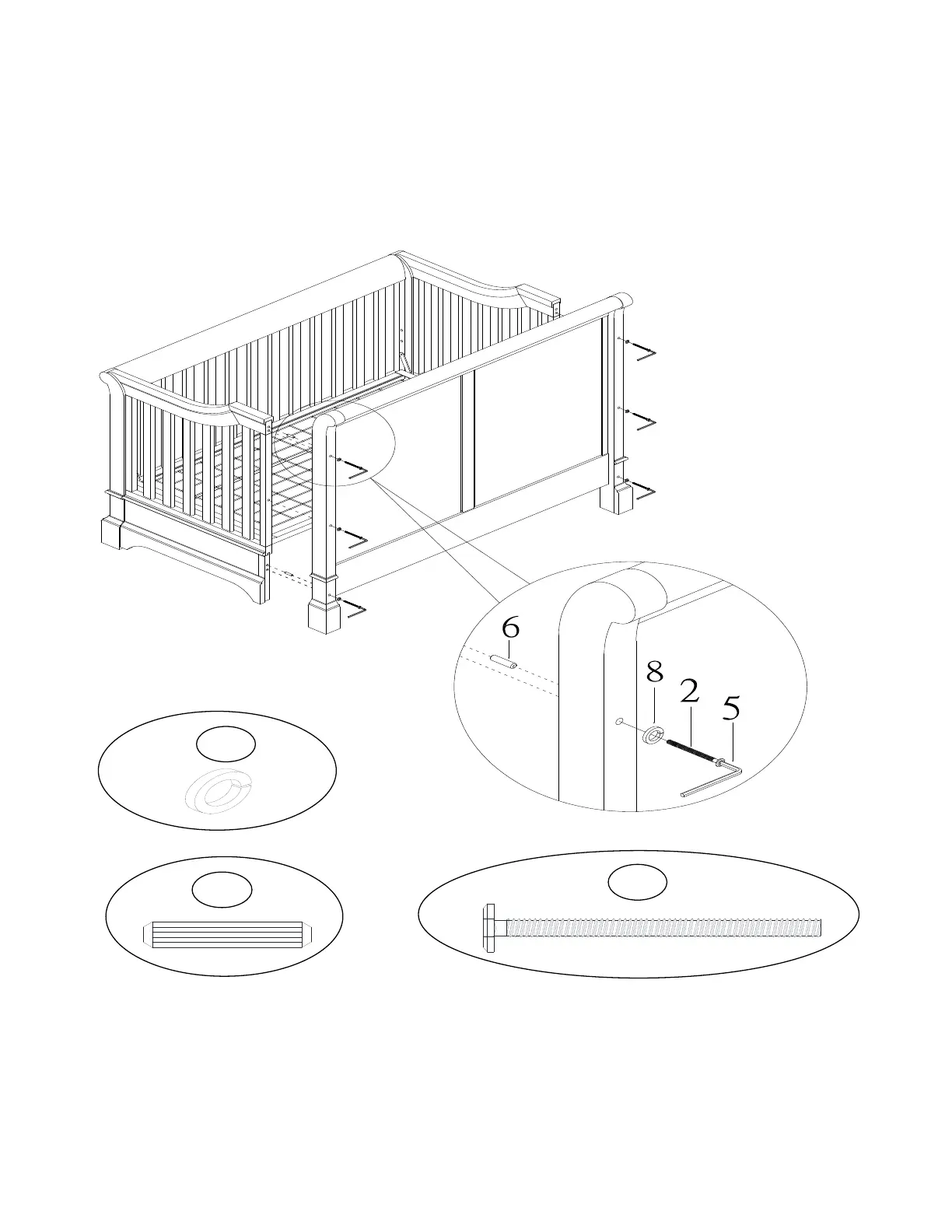 6
8
2
5