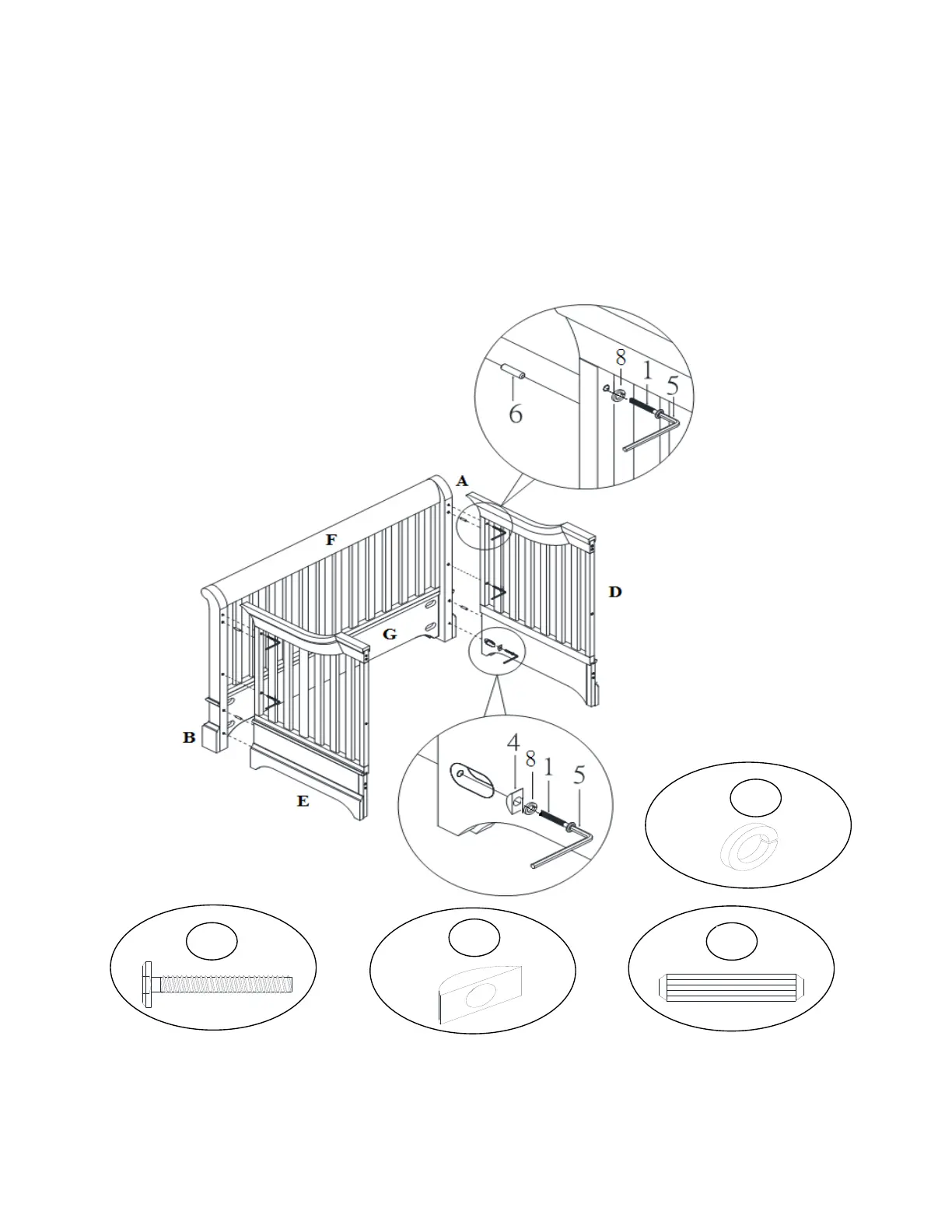 8
1
5
6
A
F
D
G
B
E
4
8
1
5