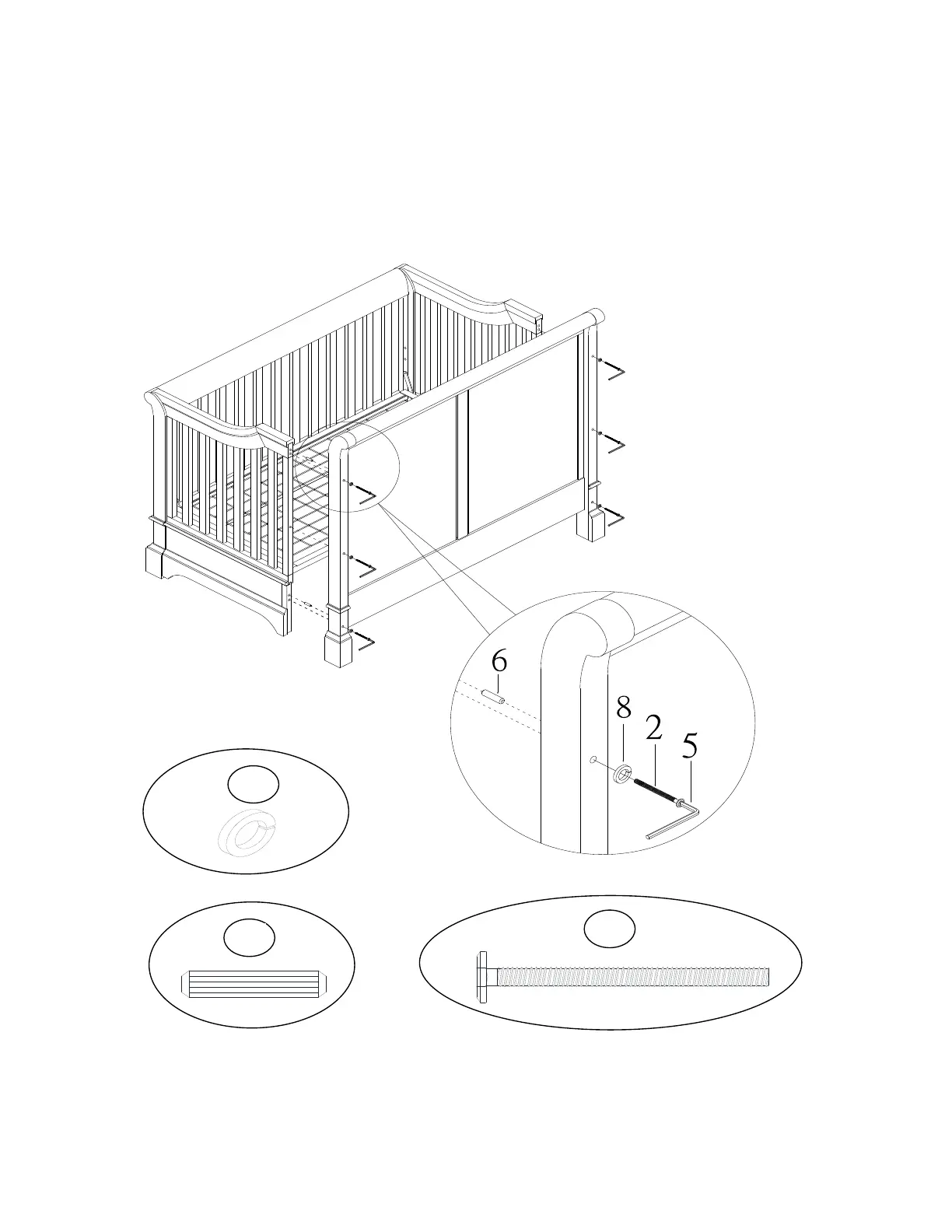 6
8
2
5