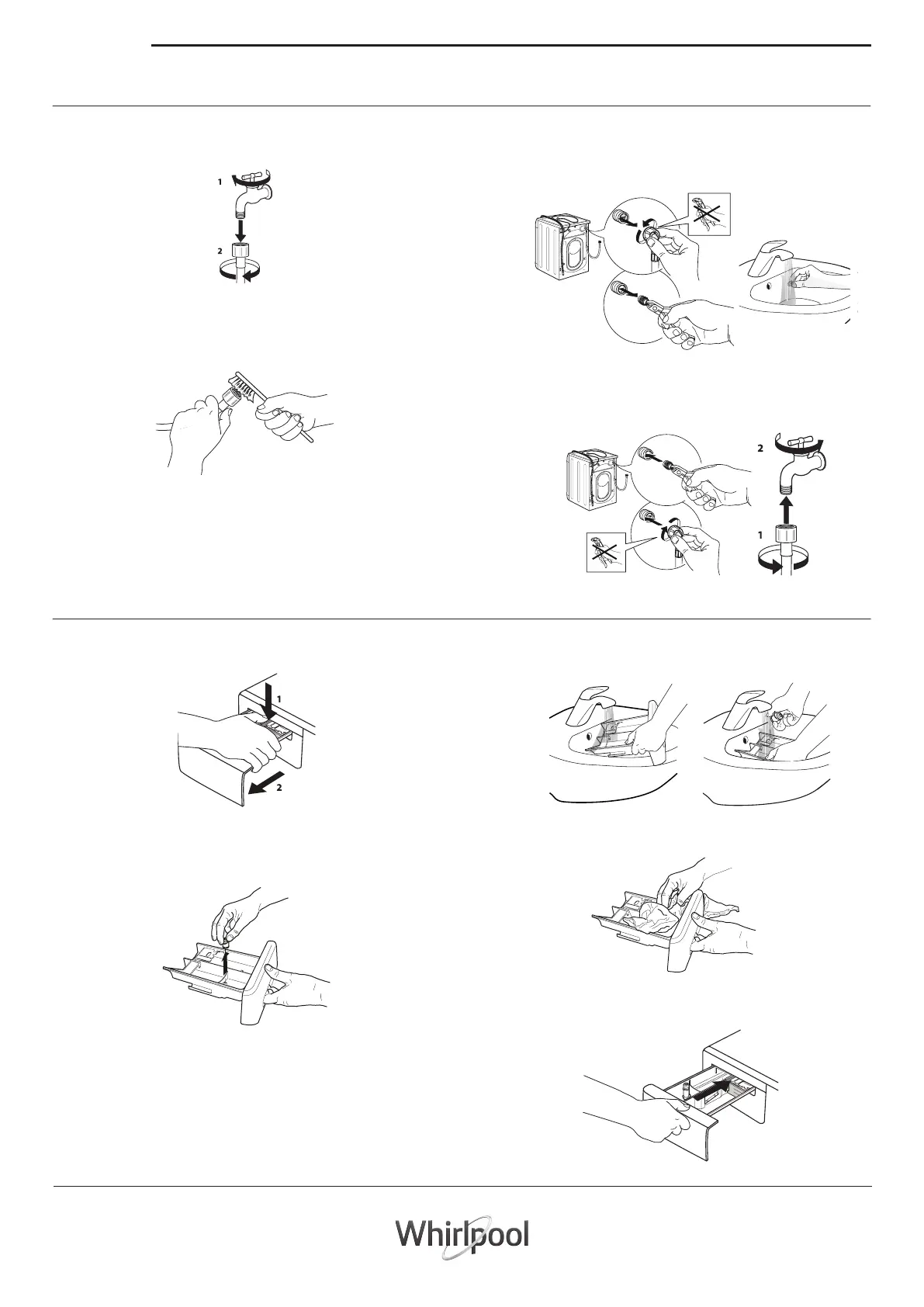 1

2

2

1

1

2

Whirlpool