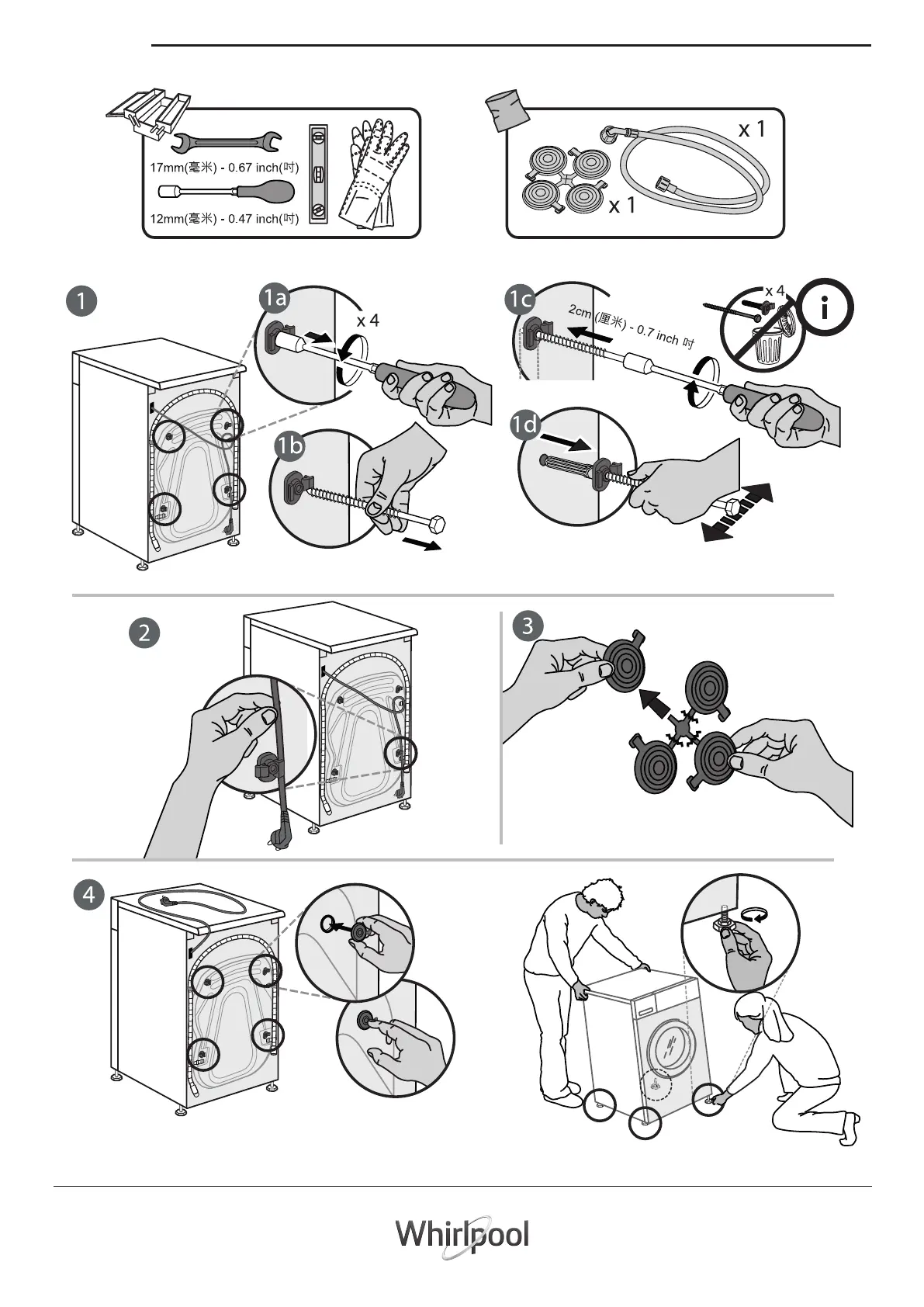 17mm(毫米) - 0.67 inch(吋)

12mm(毫米) - 0.47 inch(吋)

x 1

x 1

1

1a

x 4

1b

1c

2cm (厘米) - 0.7 inch 吋

x 4

i

1d

2

3

4

Whirlpool