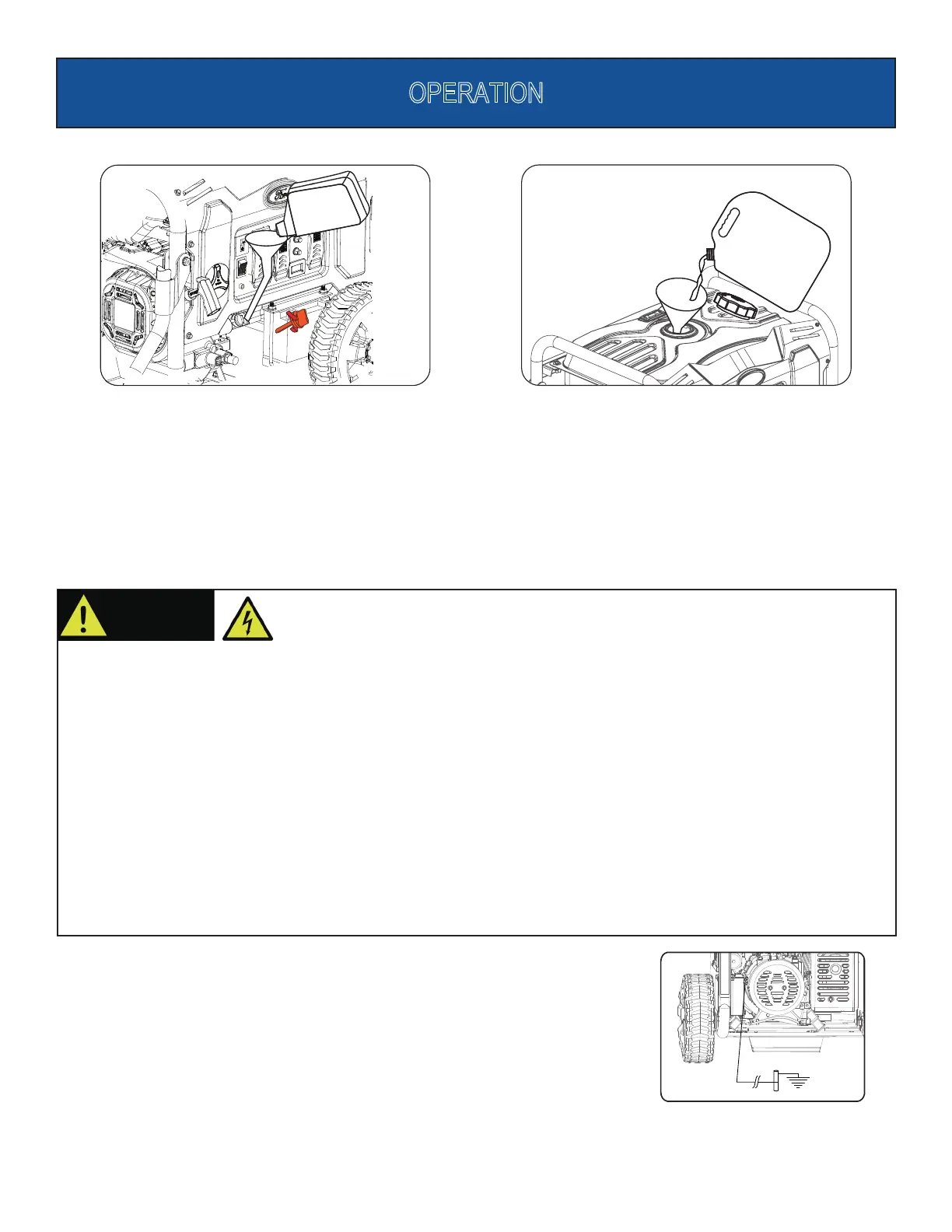 OPERATION